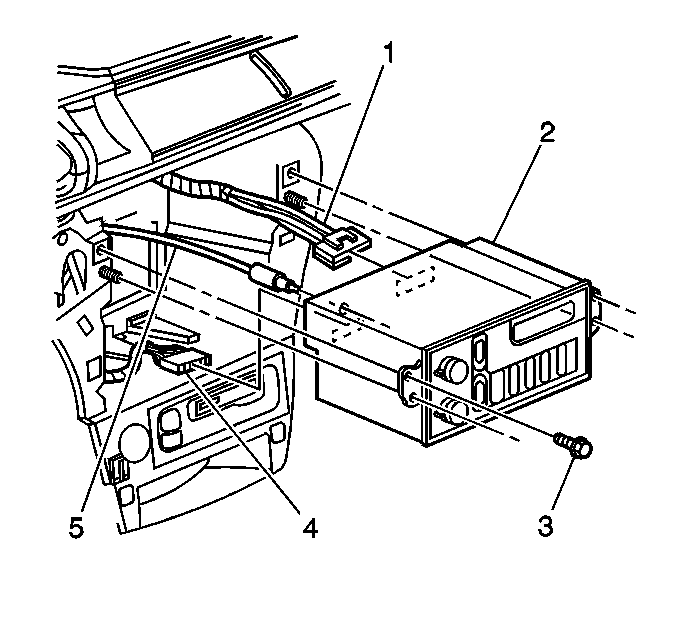 1
2
5
4
3