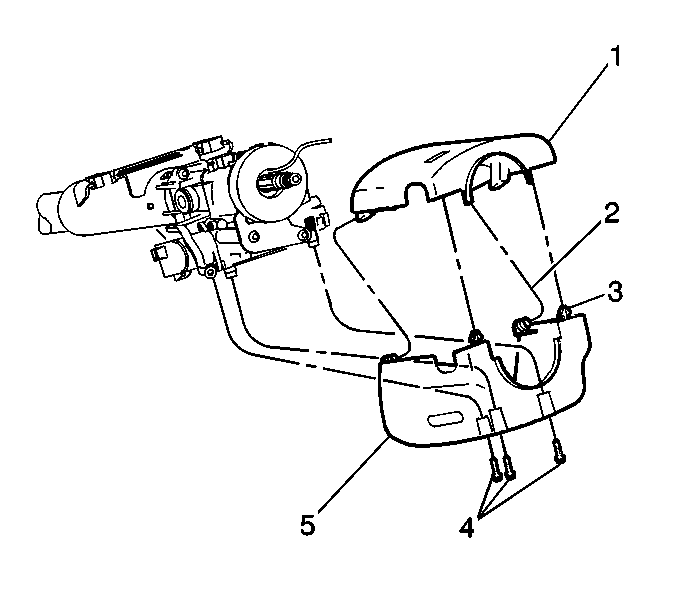 1
2
3
5
4