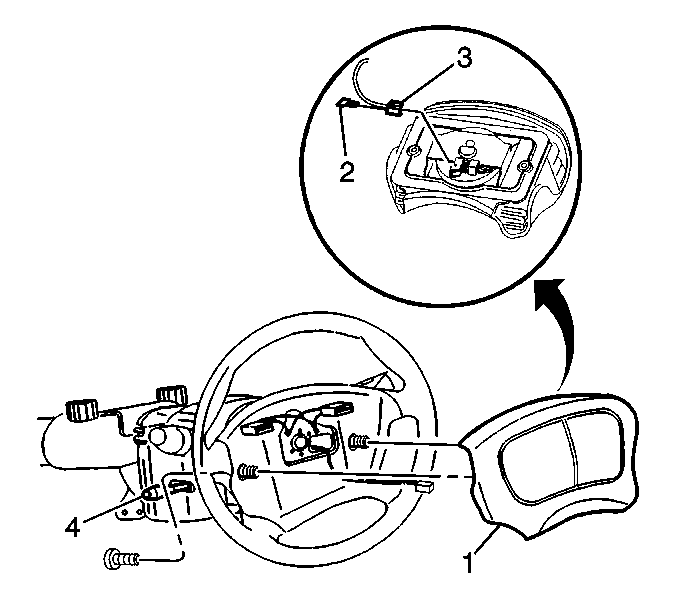 3
2
4
1