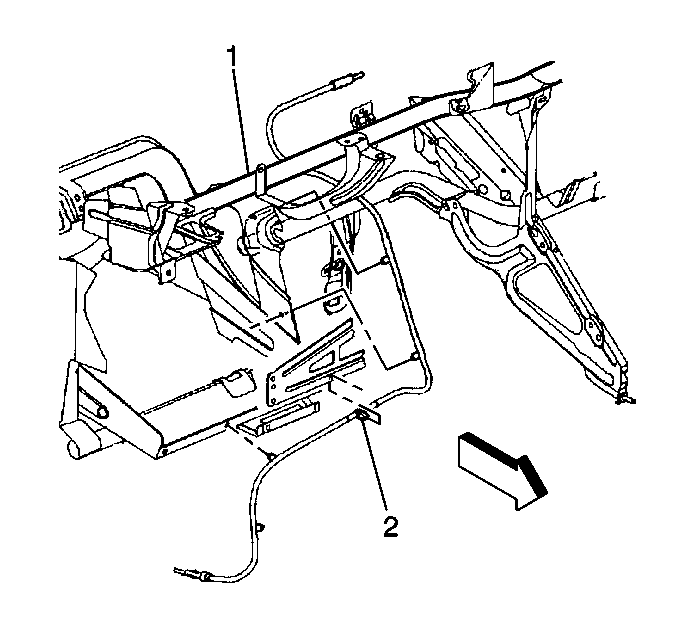 1

2