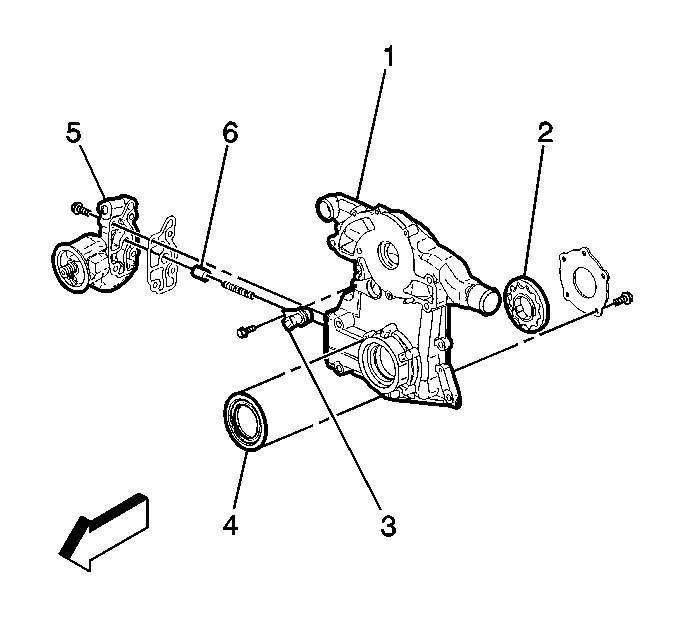 1
5
6
2
4
3