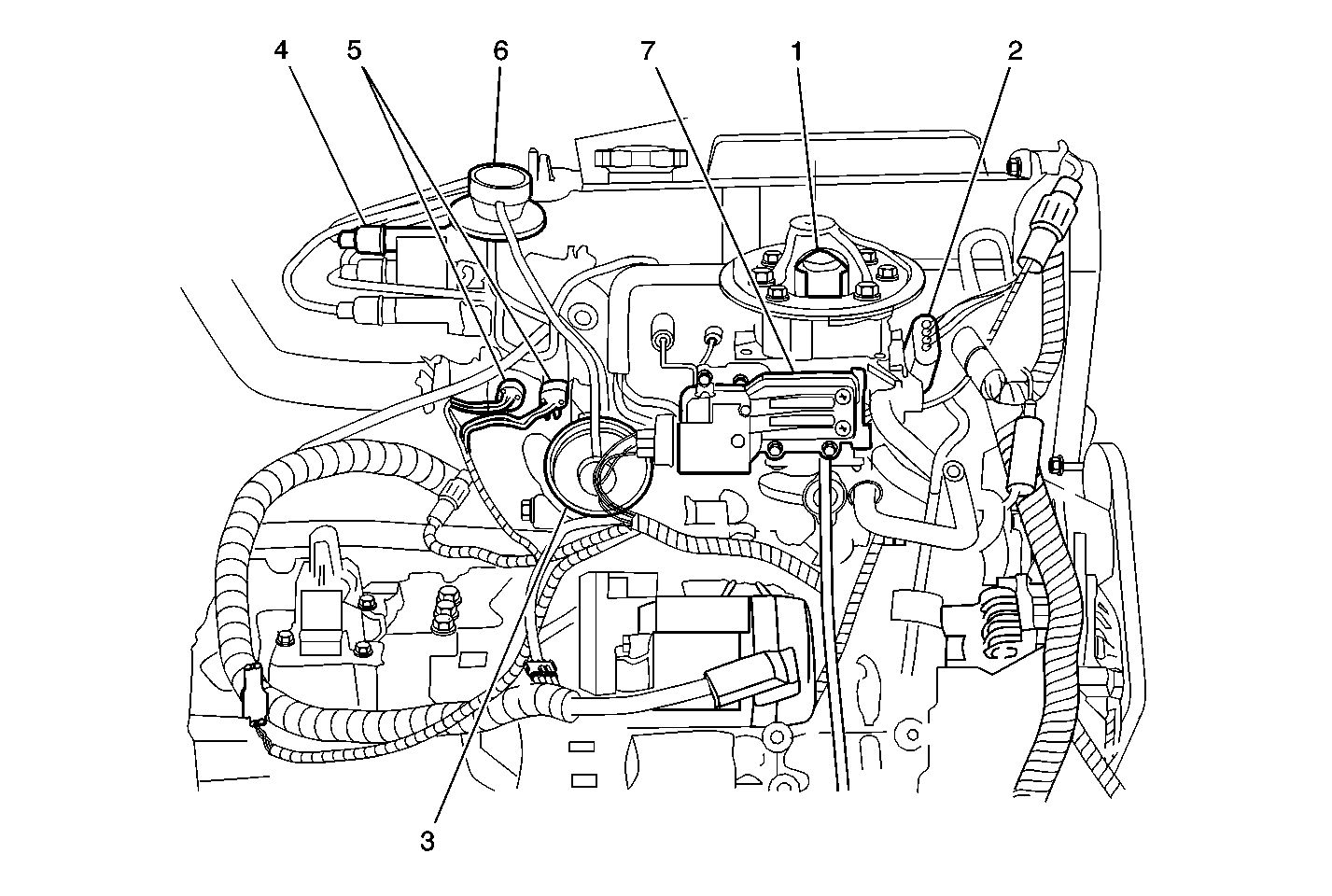 4
5
6
7
1
2
3