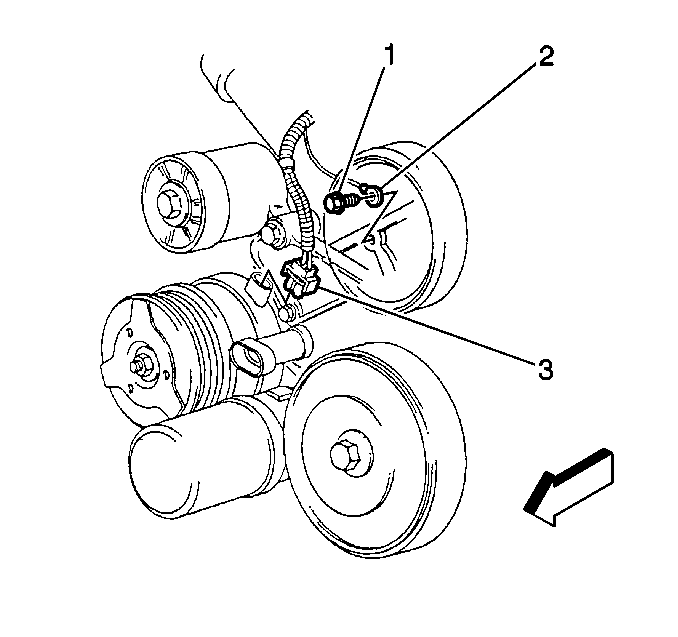 1
2
3