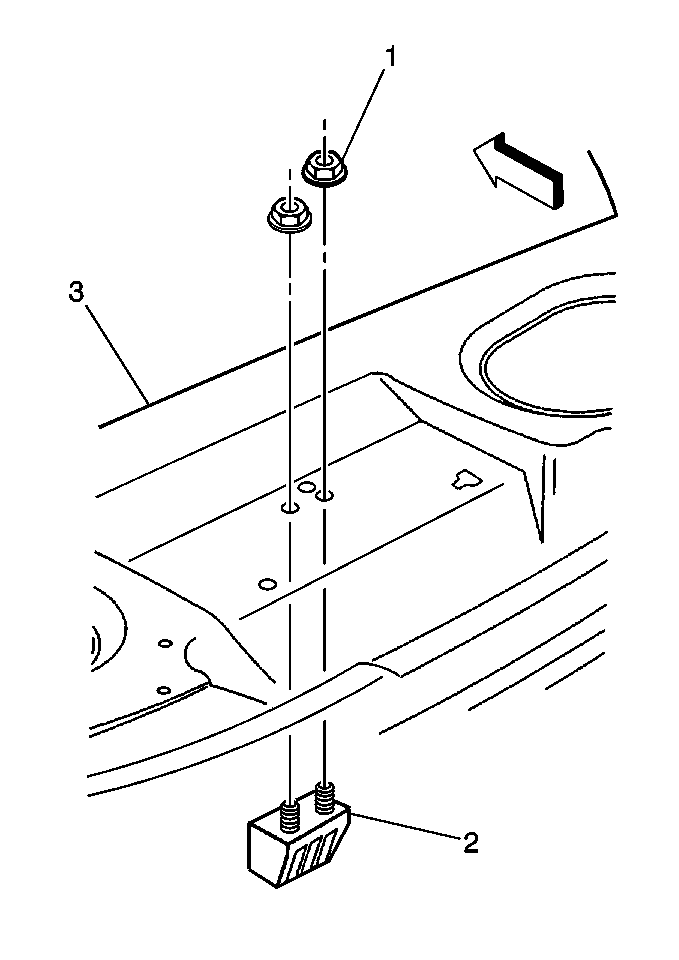 1

3

2