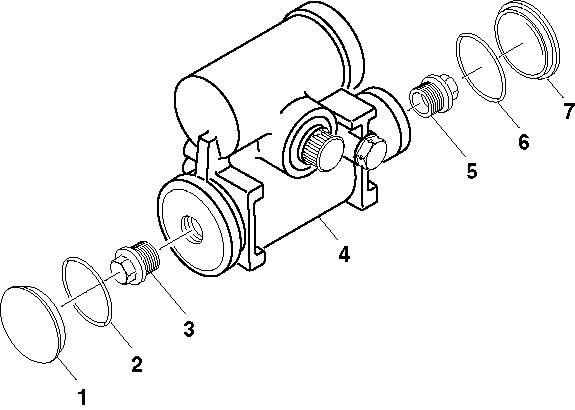 7
6
5
4
3
2
1