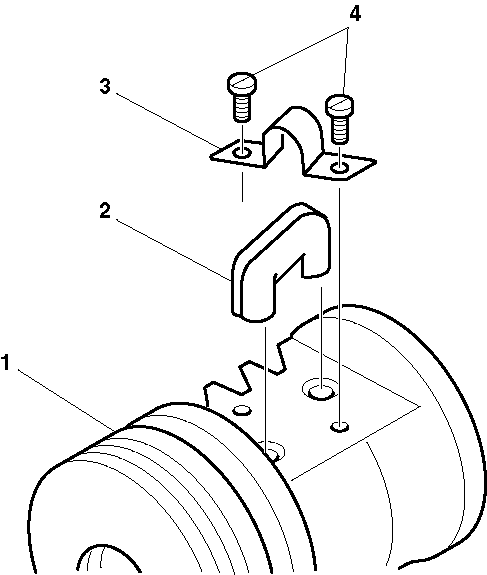 4
3
2
1