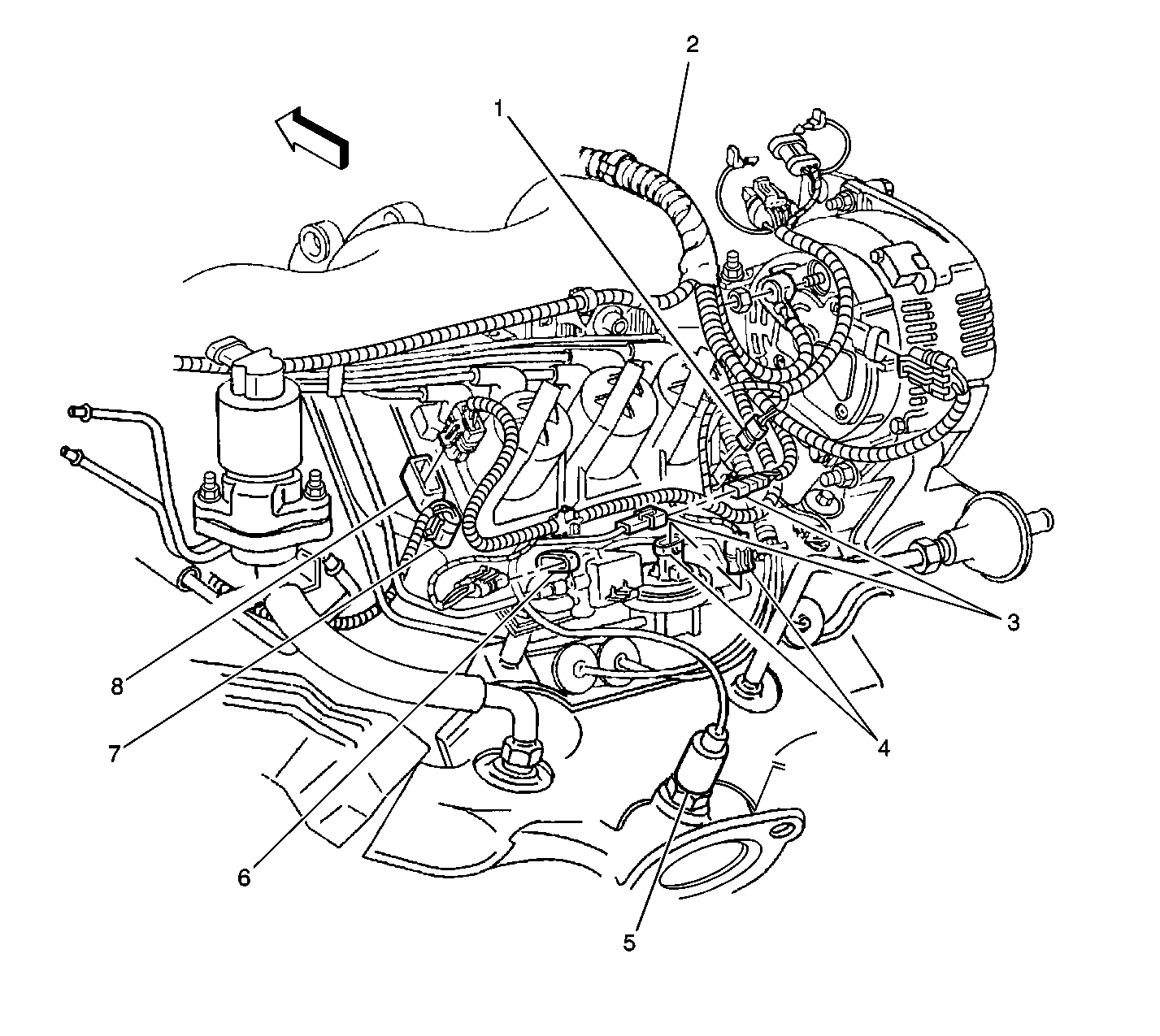 2
1
3
8
7
4
6
5