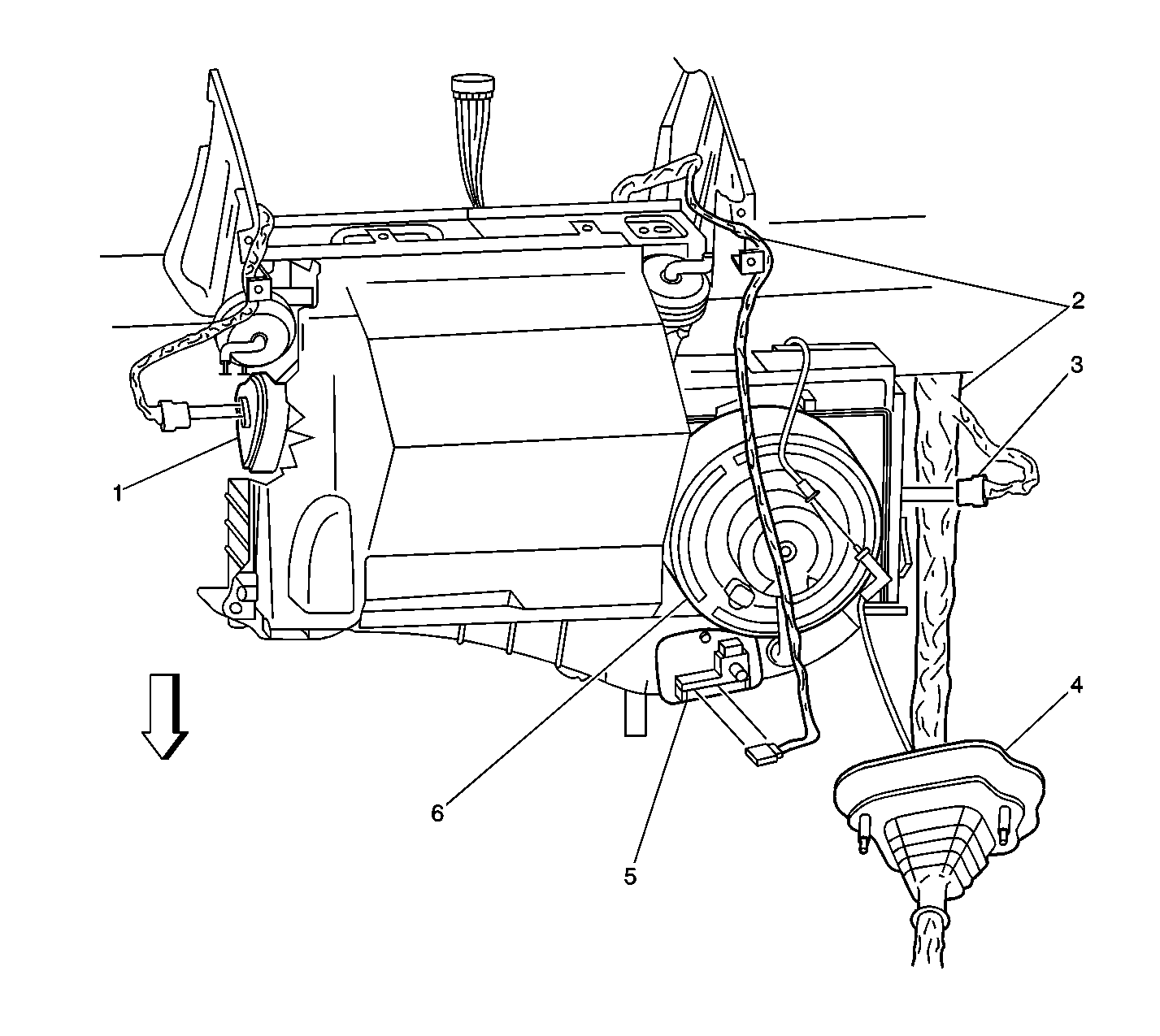 2
3
1
4
6
5