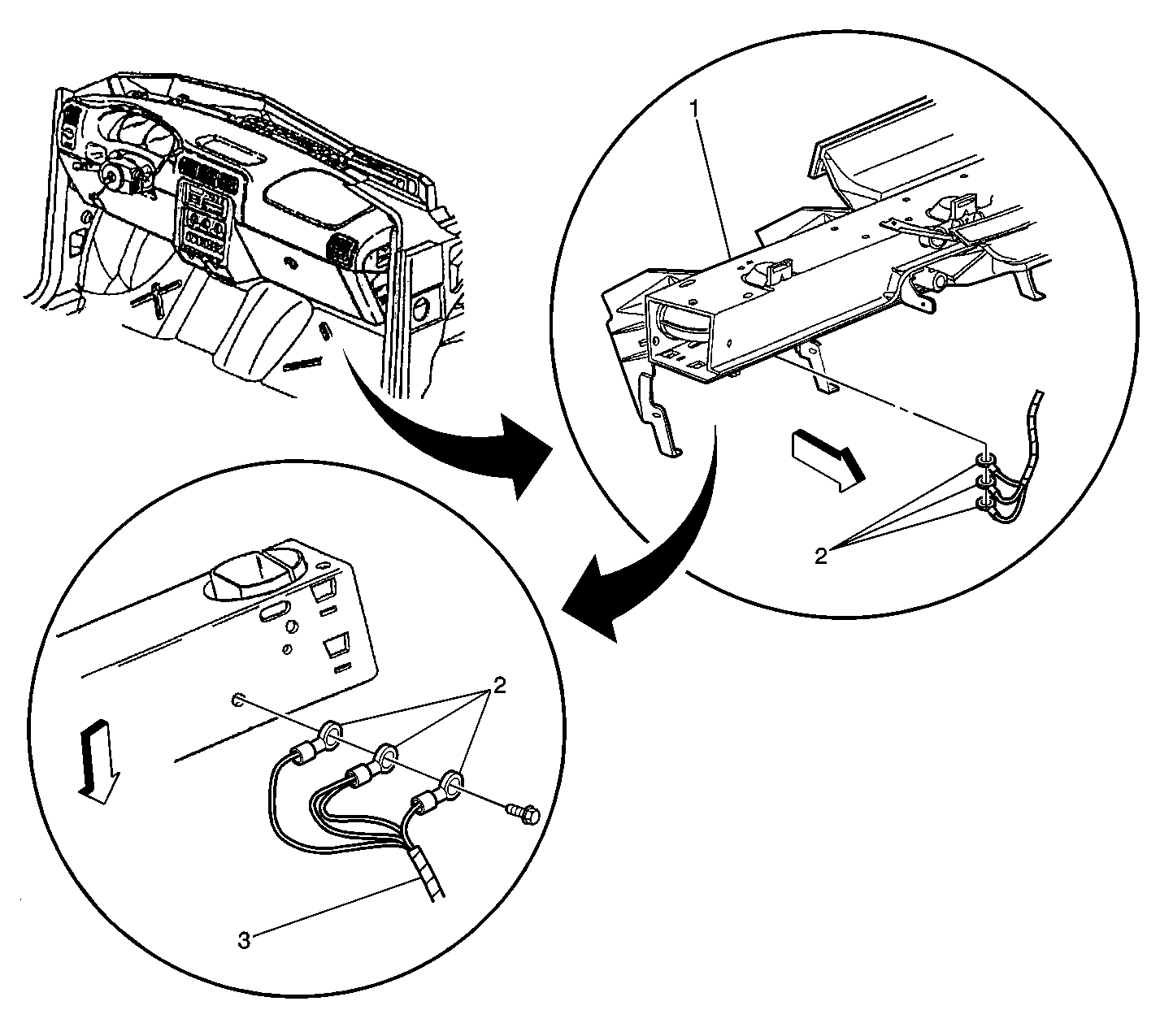 1
2
2
3