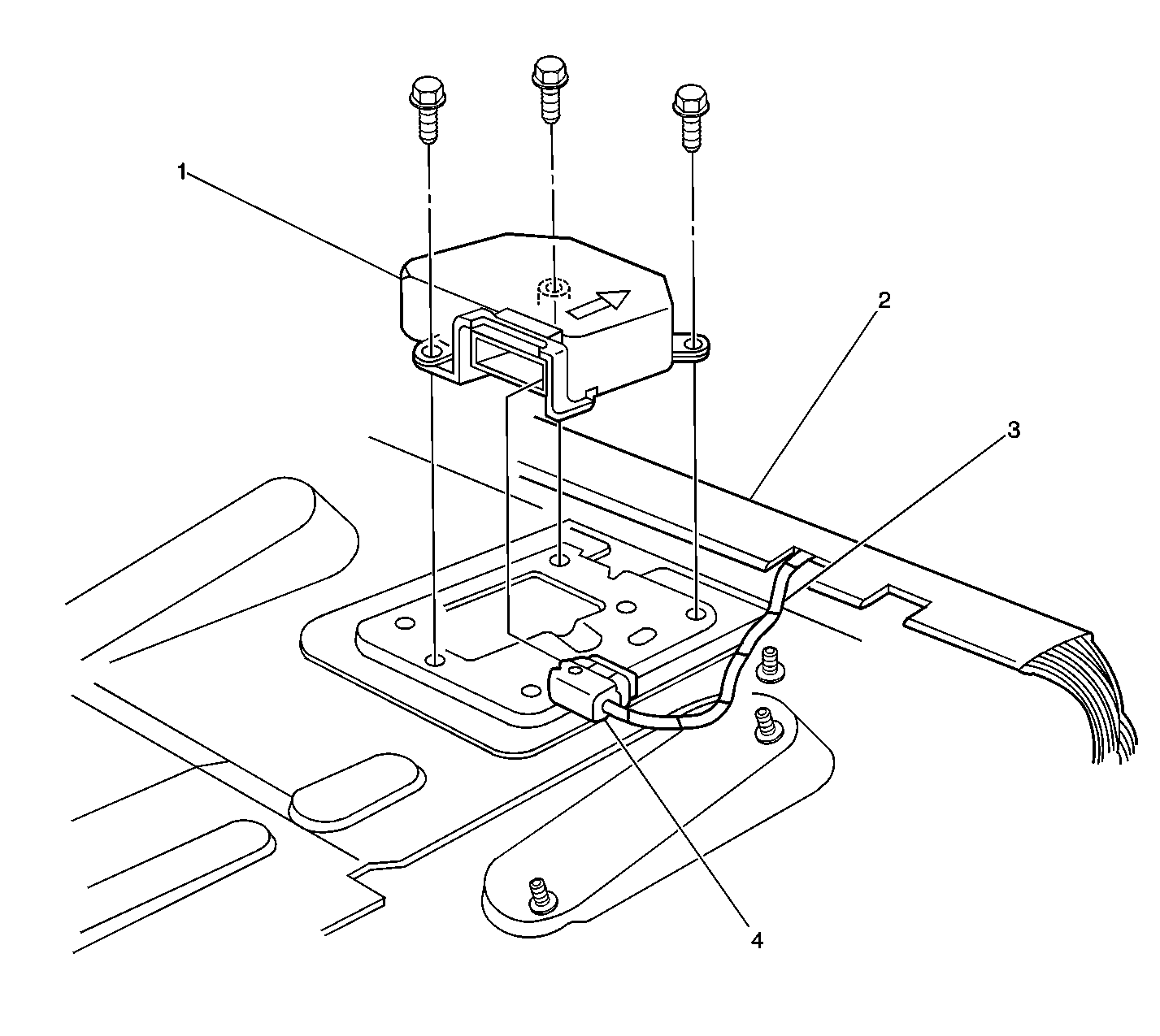 1
2
3
4