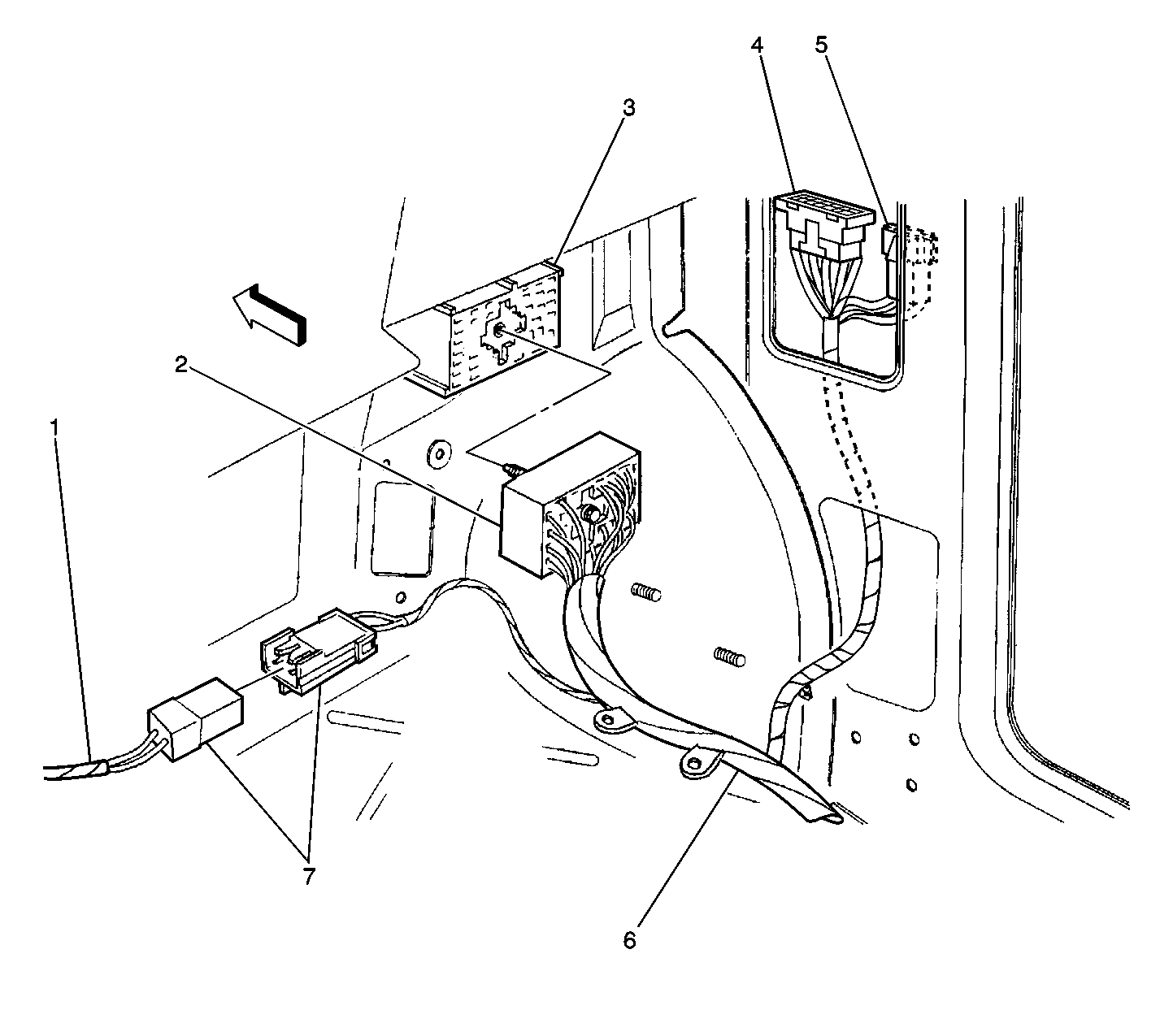 4
5
3
2
1
7
6