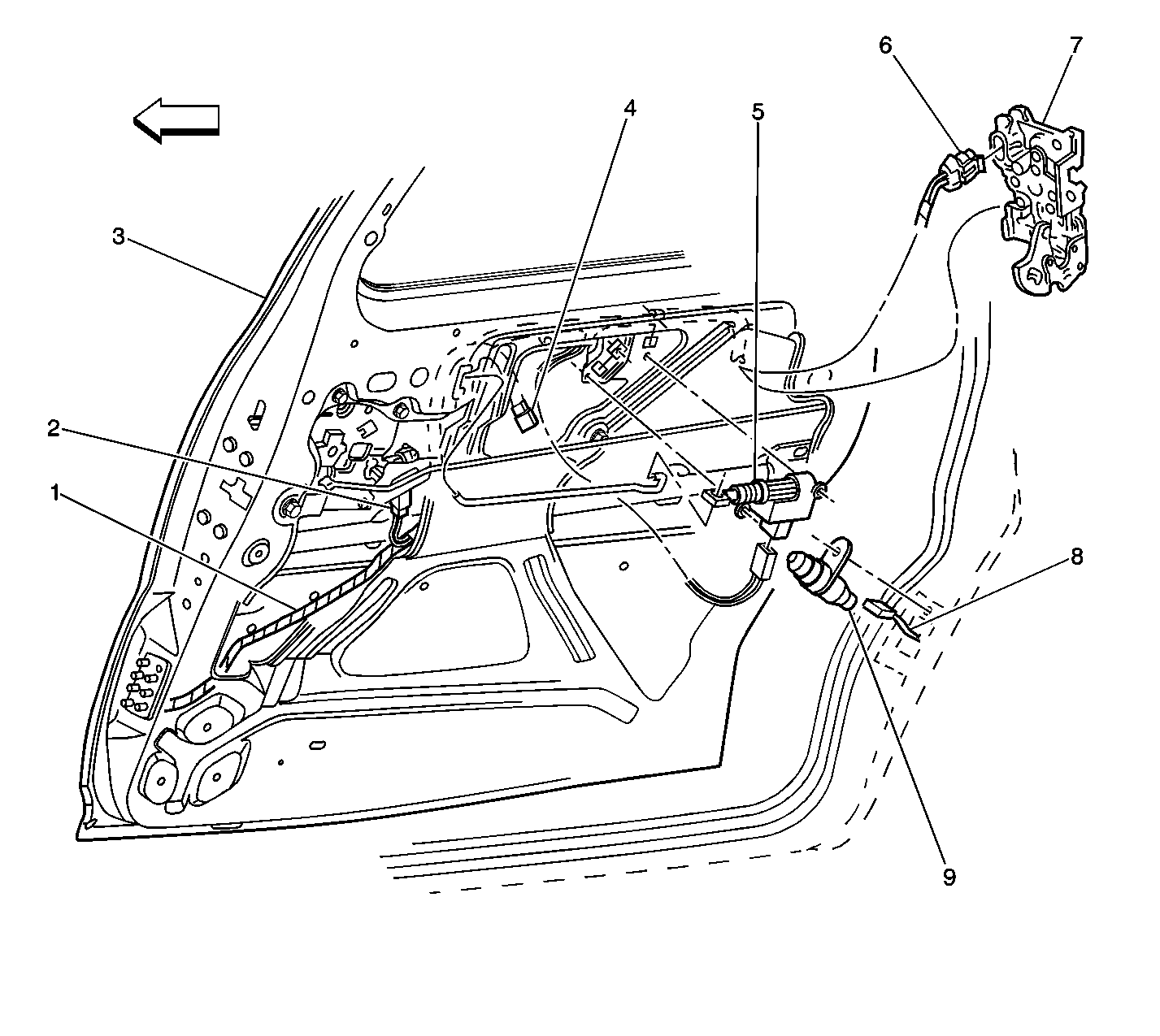 6
7
4
5
3
2
1
8
9