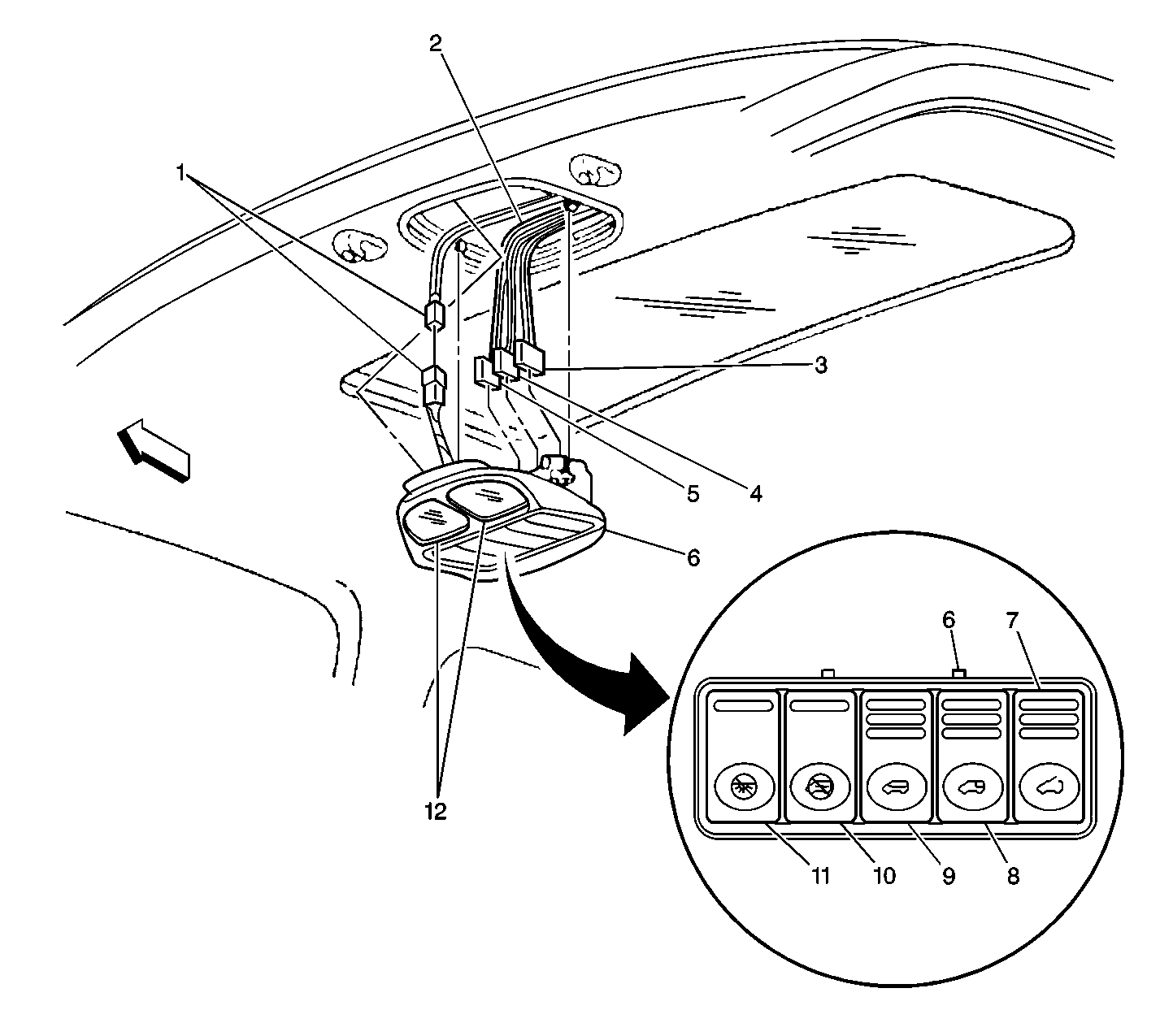 2
1
3
5
4
6
12
6
7
11
10
9
8