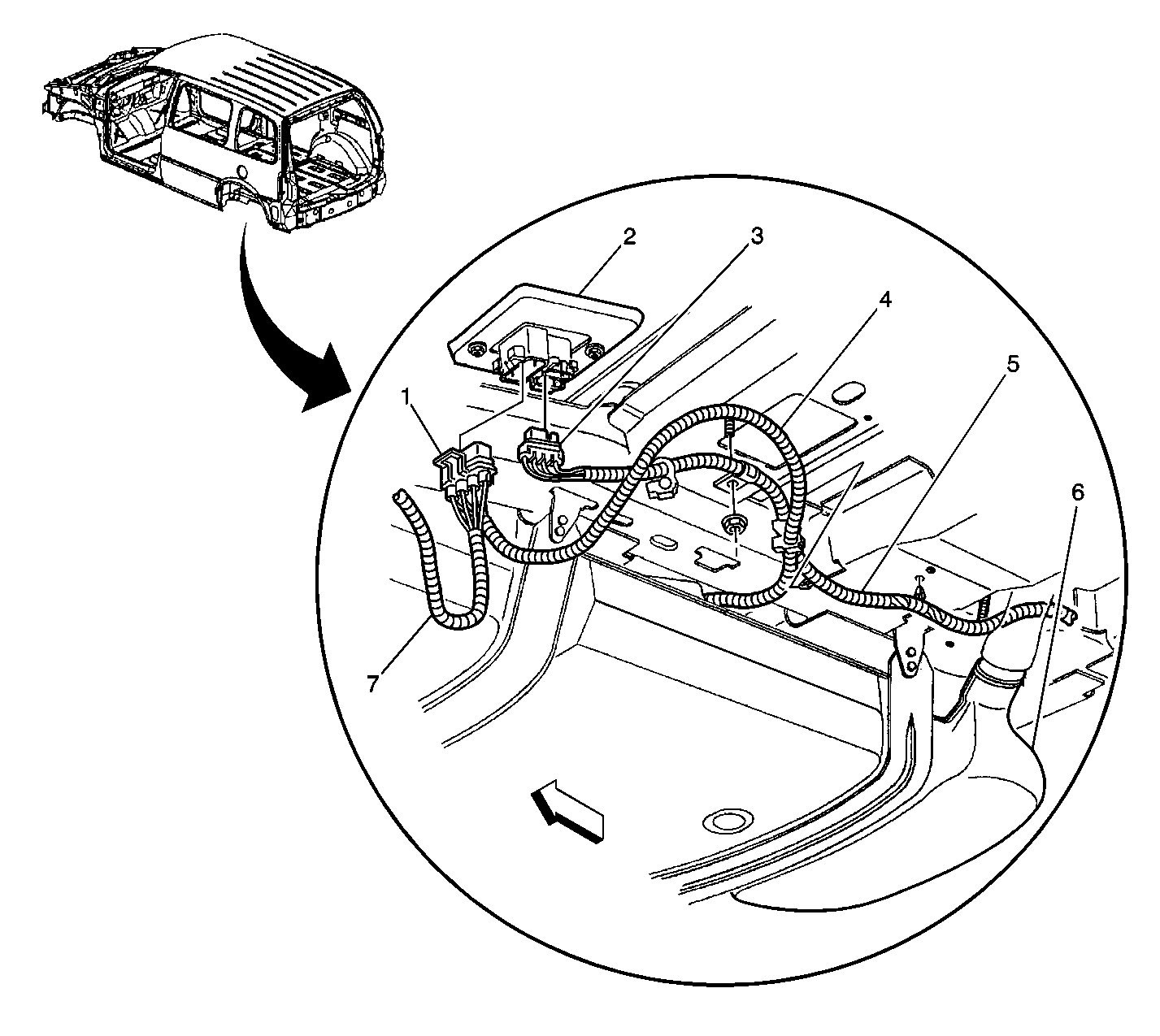 2
3
4
5
1
6
7