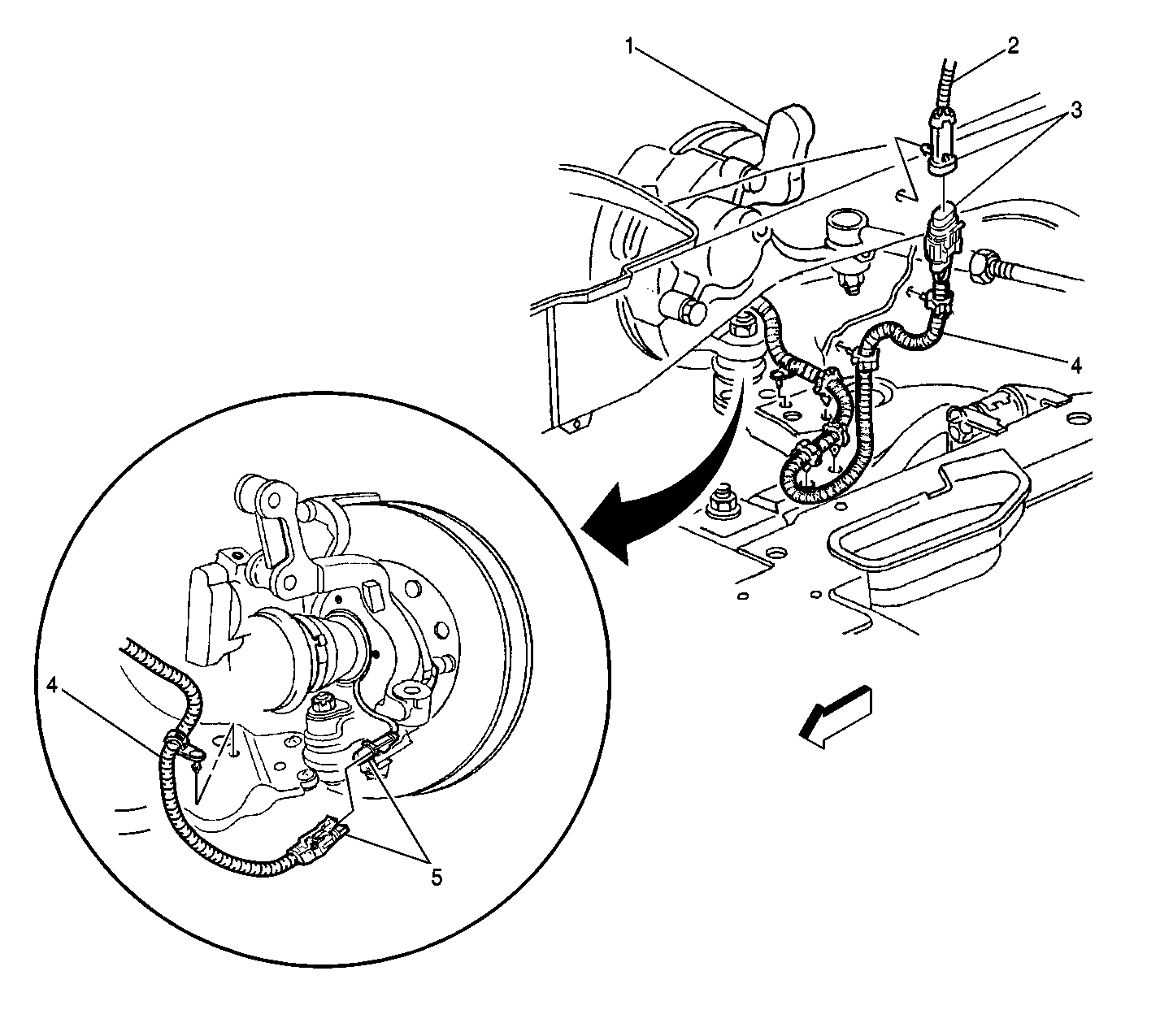 1
2
3
4
4
5