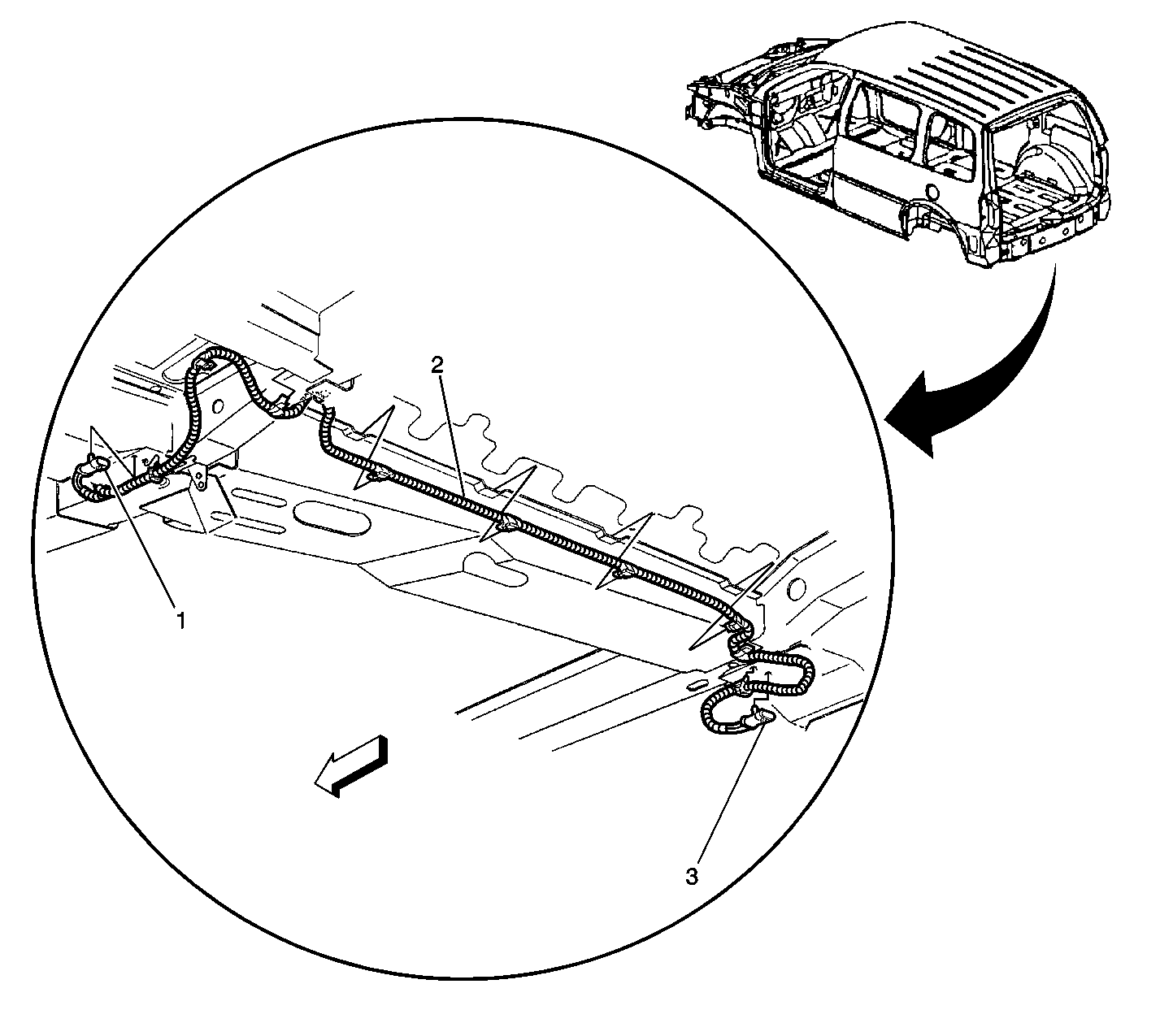 2
1
3