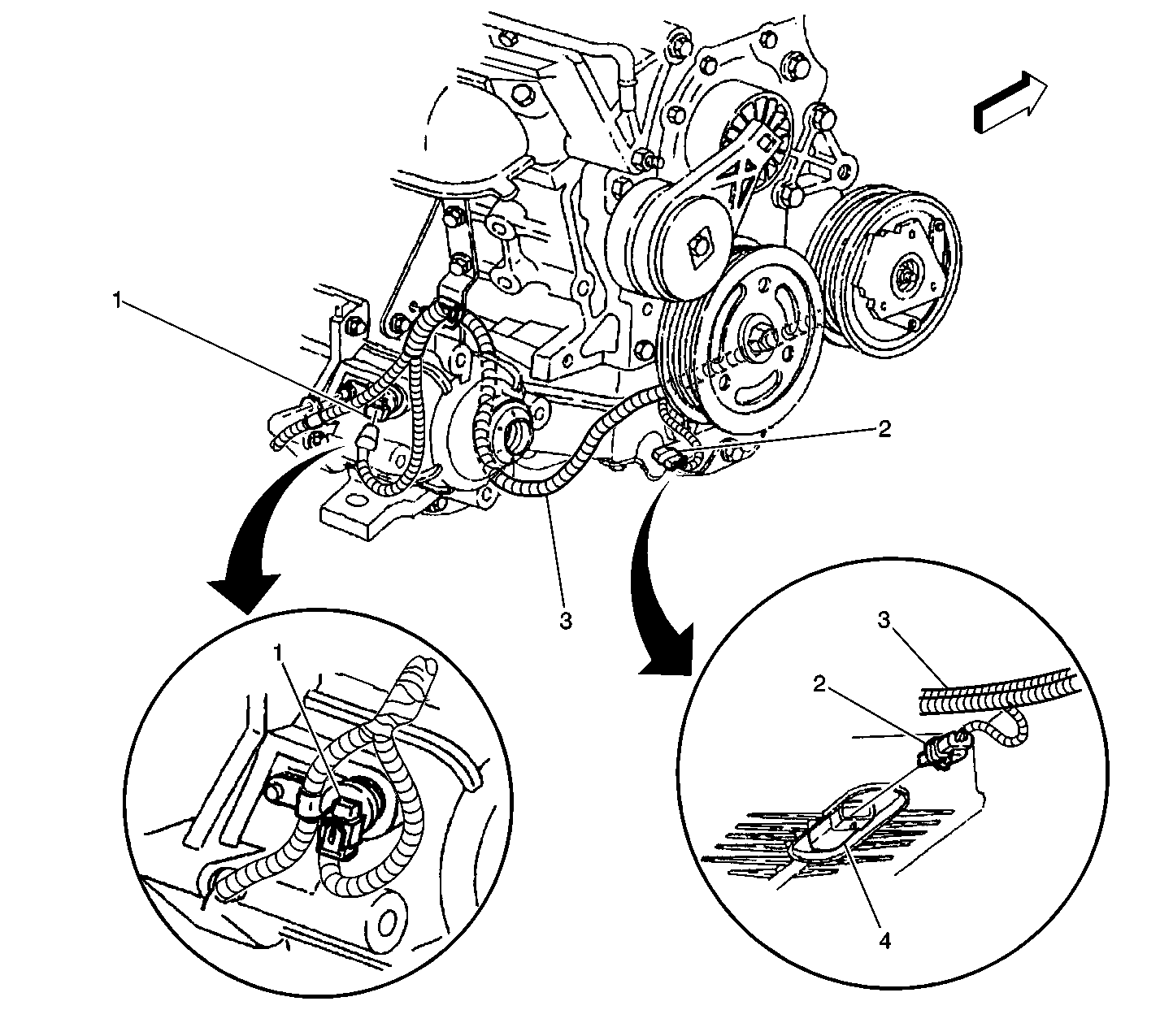 1
2
3
1
3
2
4