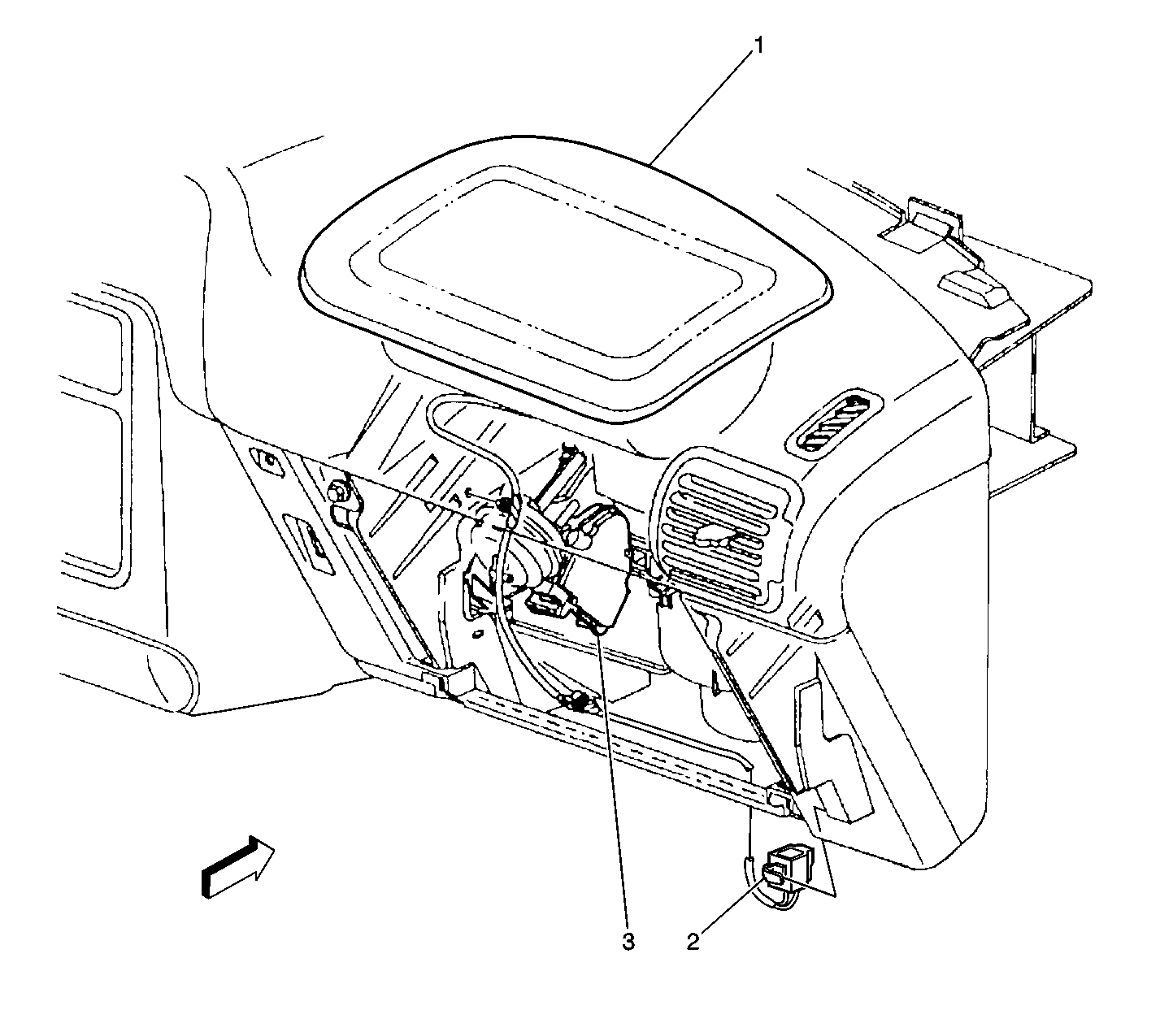 1

3

2