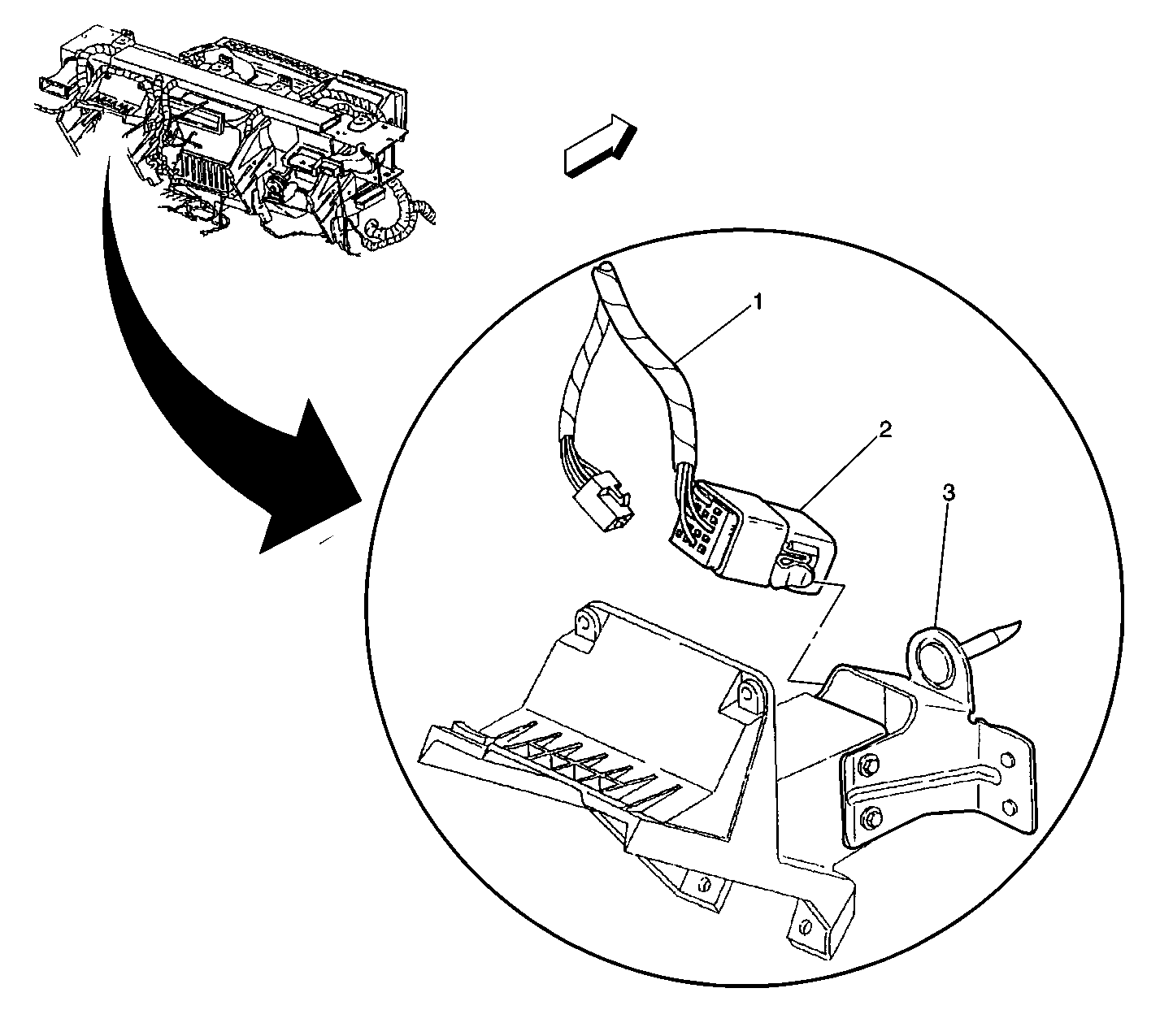 1
2
3