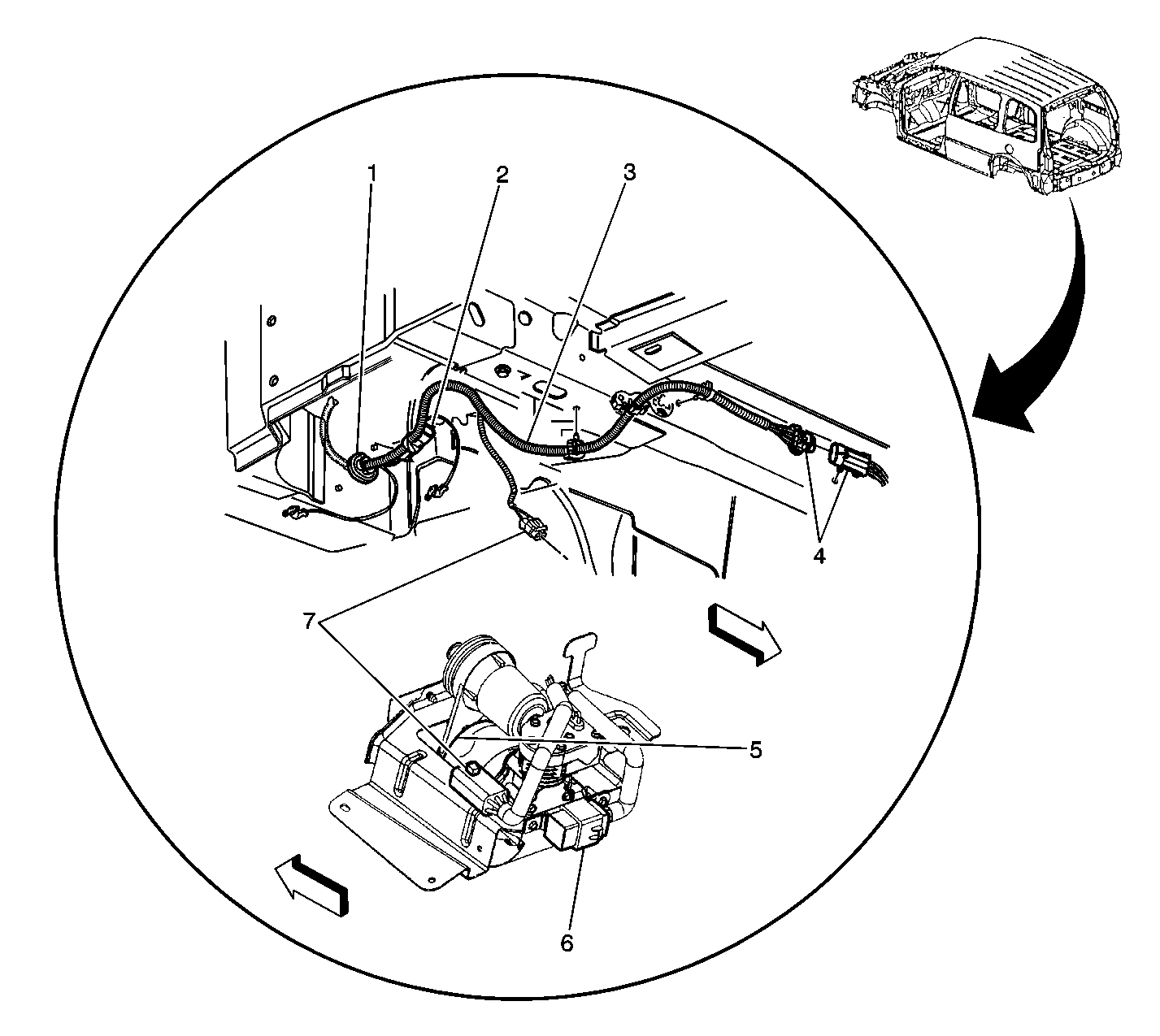 1
2
3
4
7
5
6