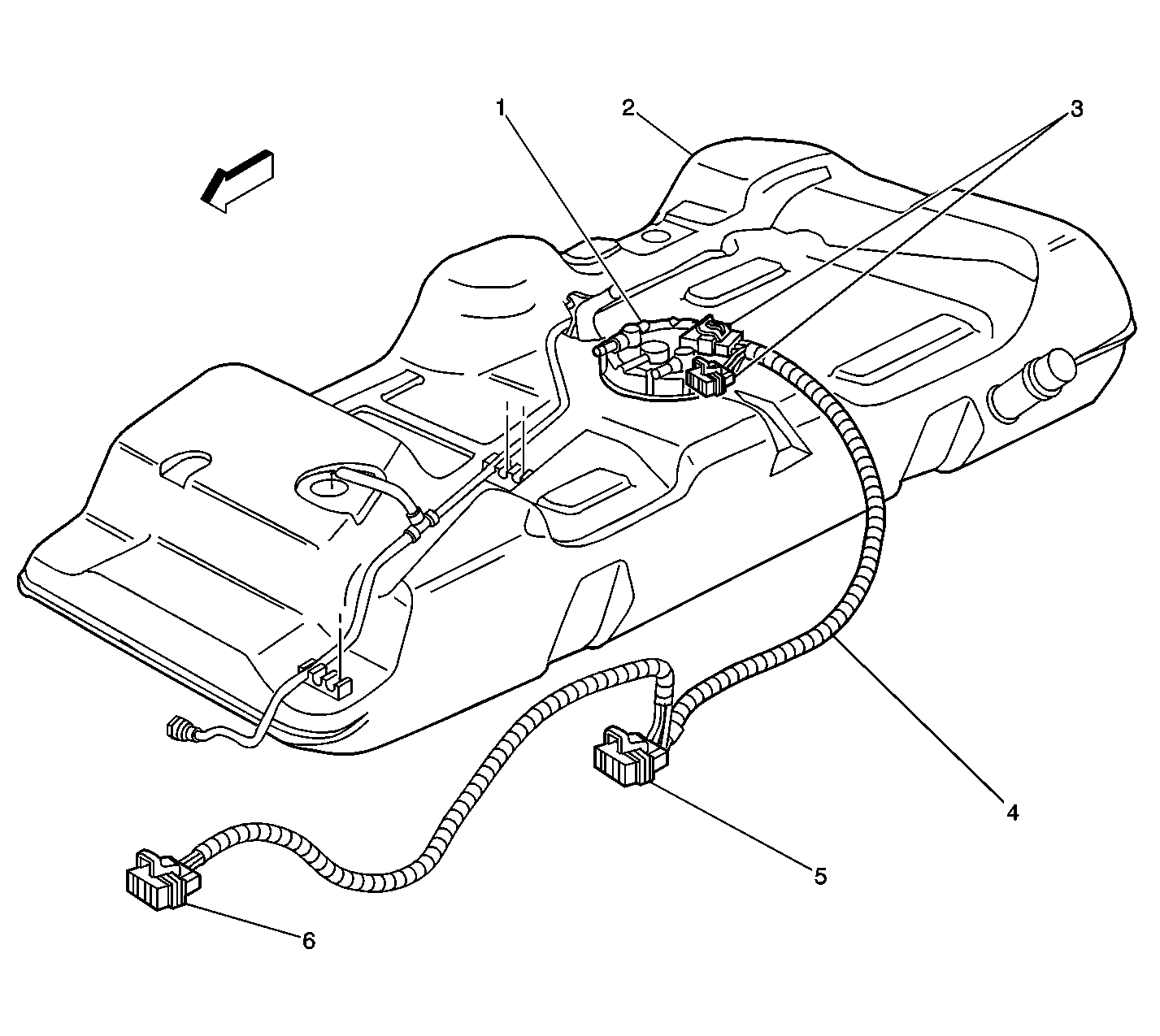 1
2
3
4
5
6