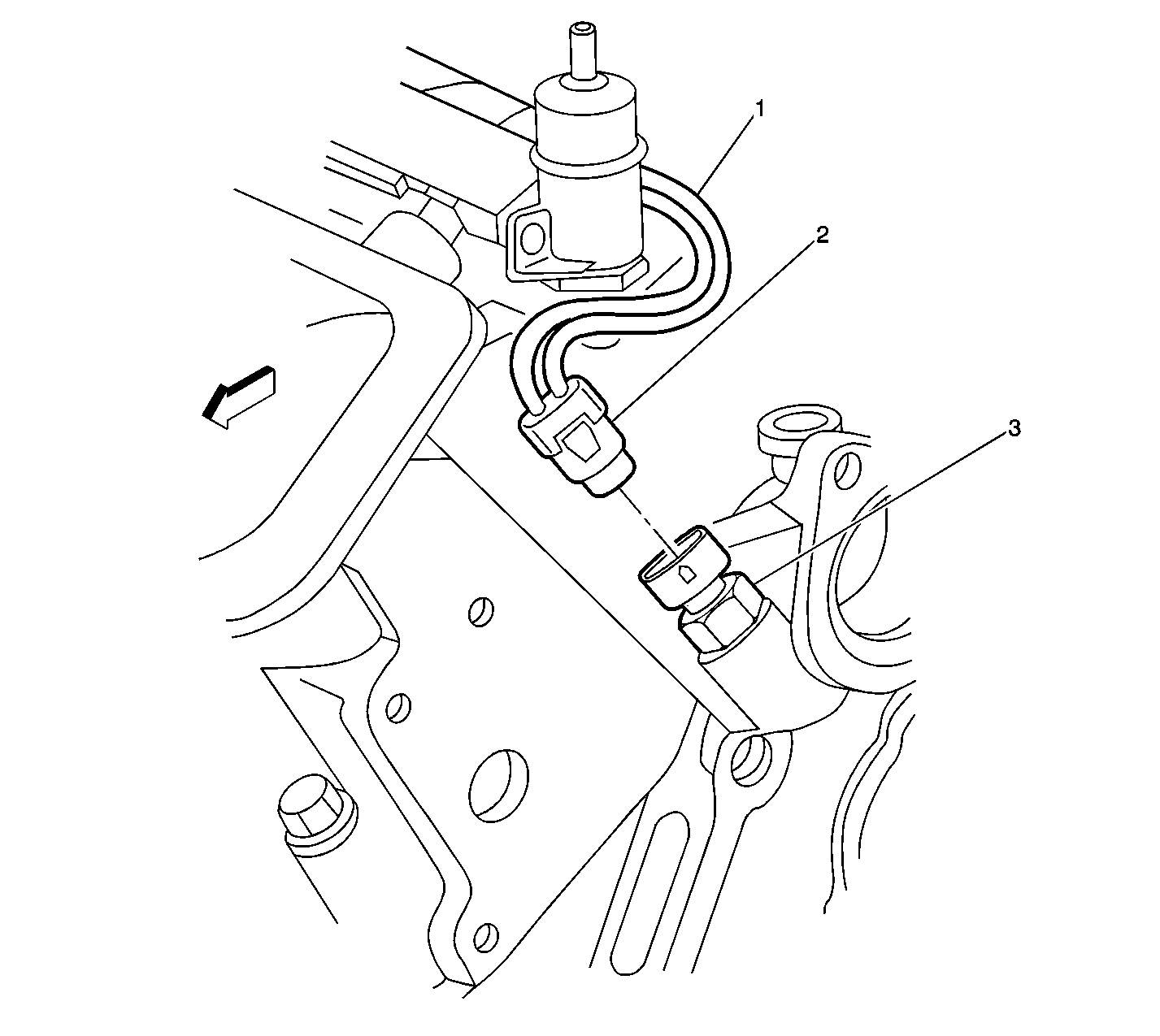 1
2
3