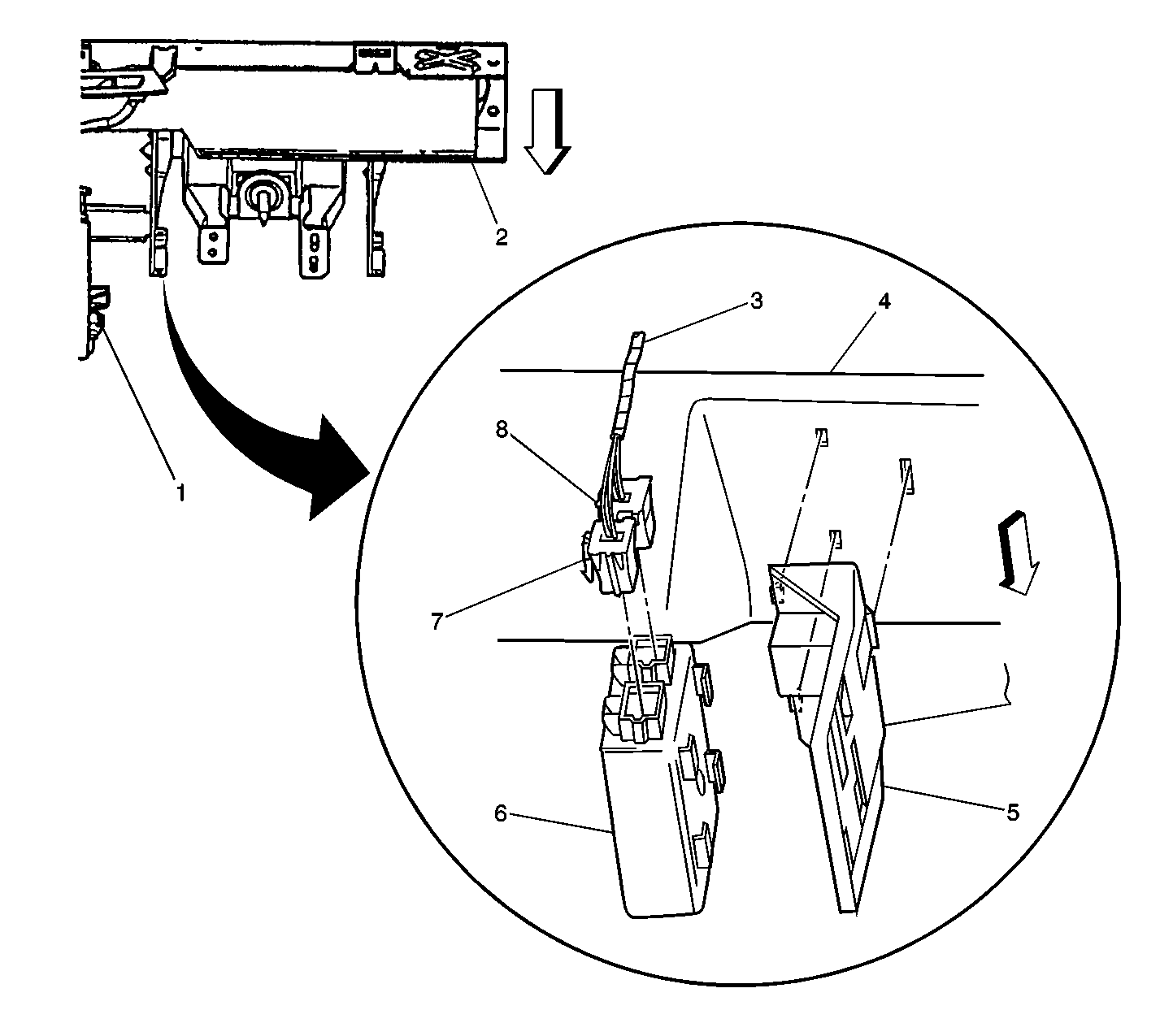 2
1
3
4
8
7
6
5