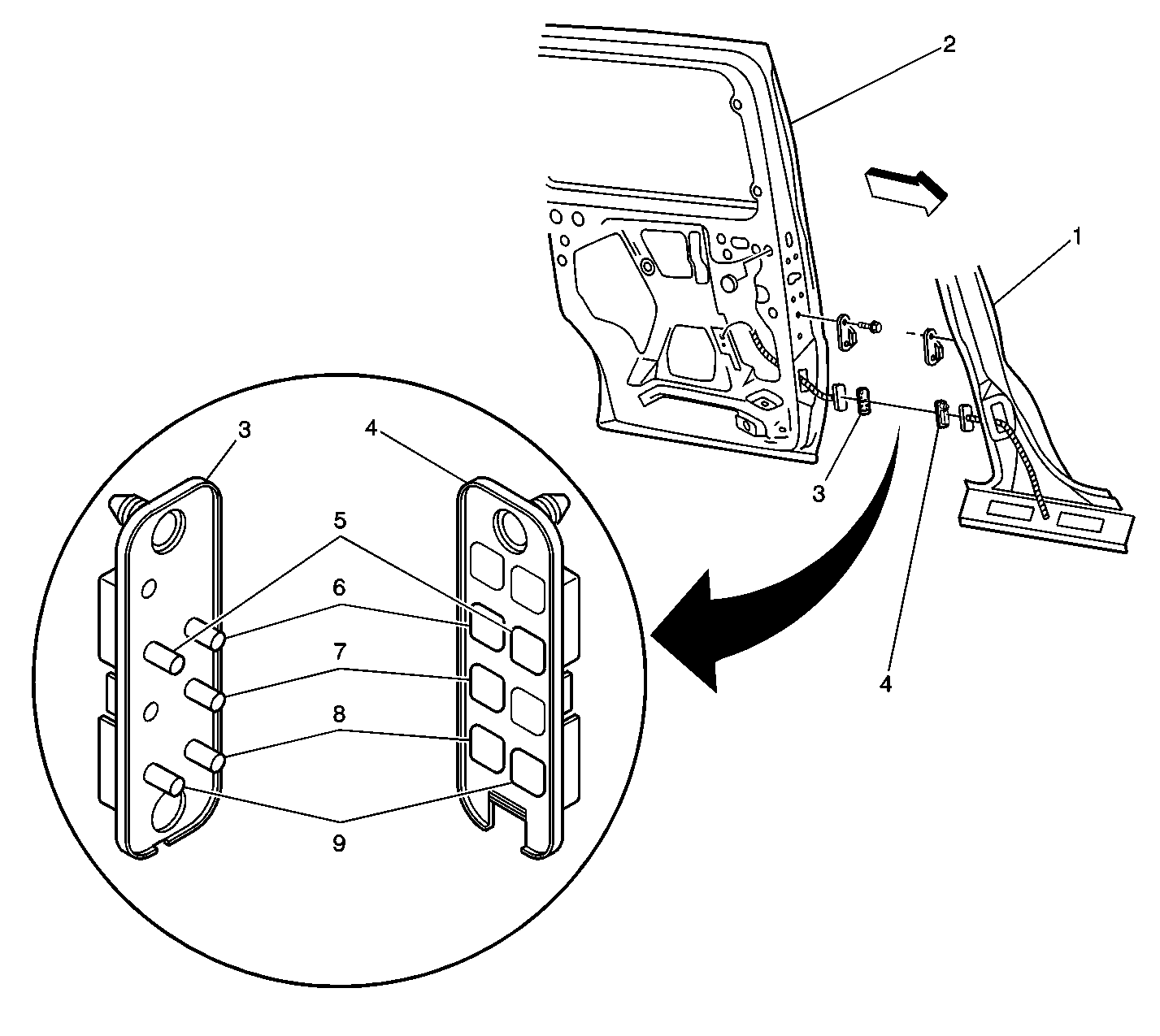 2
1
3
4
3
4
5
6
7
8
9