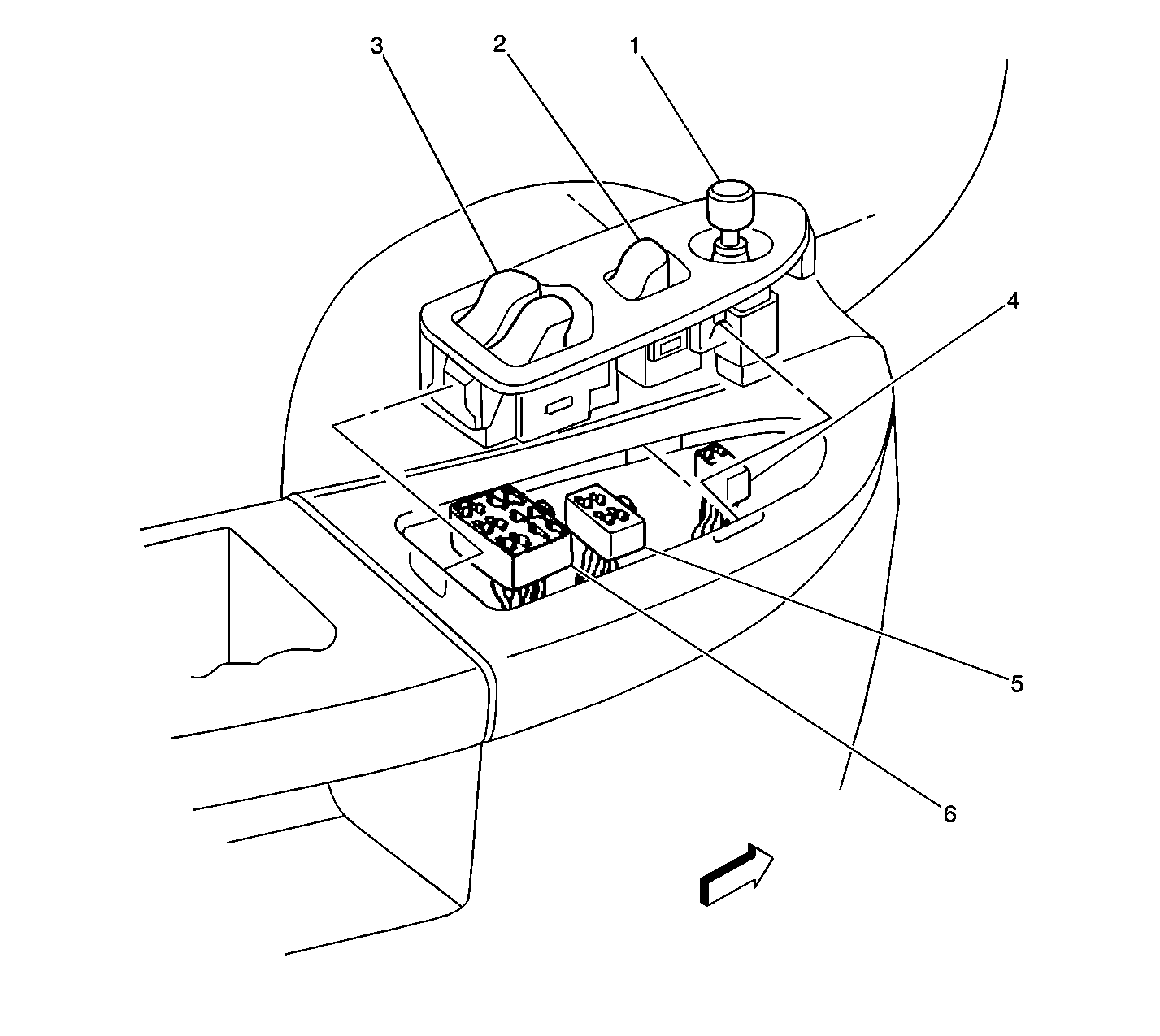 3
2
1
4
5
6