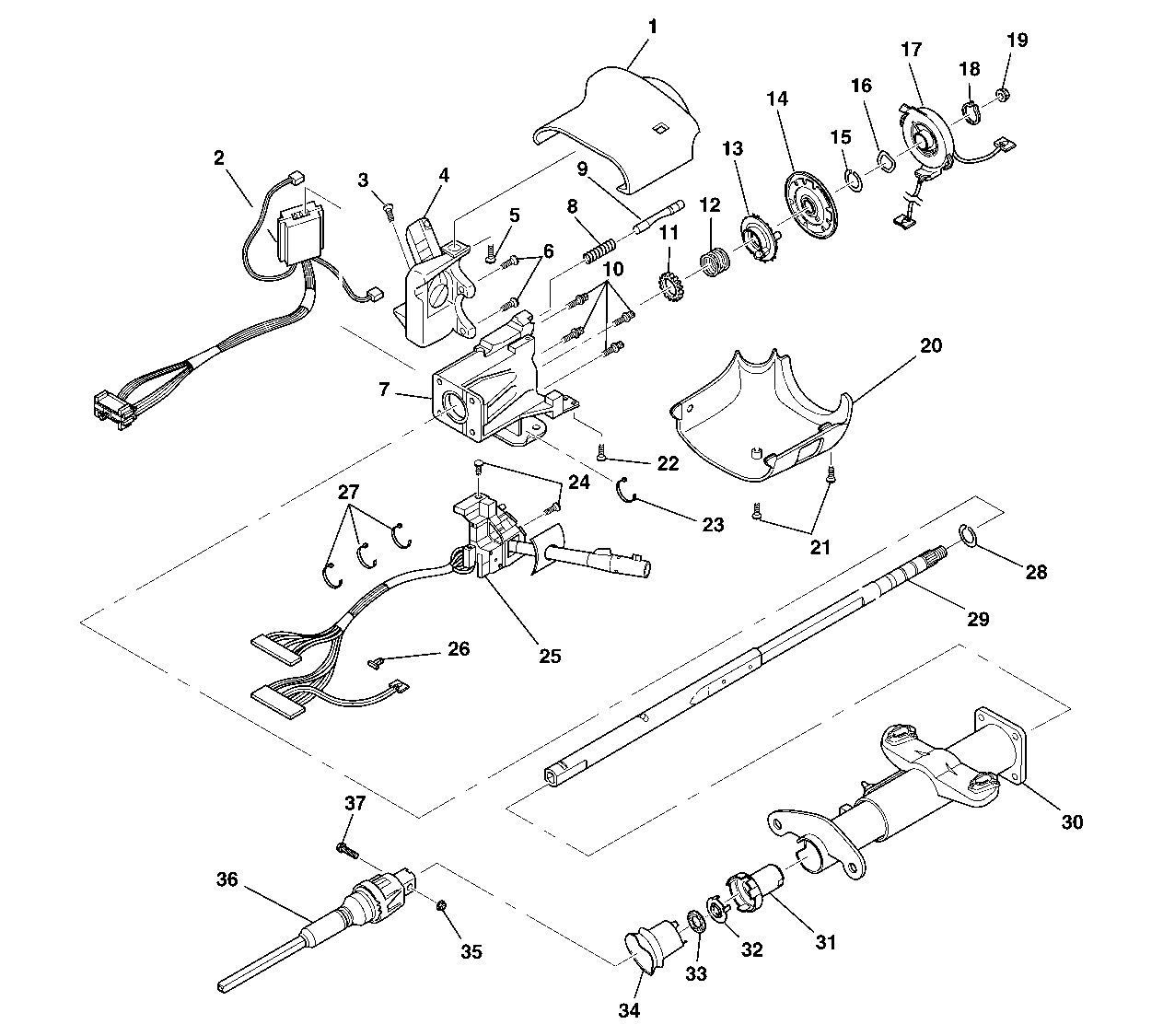 1
2
3
4
5
6
7
8
9
10
11
12
13
14
15
16
17
18
19
20
21
22
23
24
25
26
27
28
29
30
31
32
33
34
35
36
37