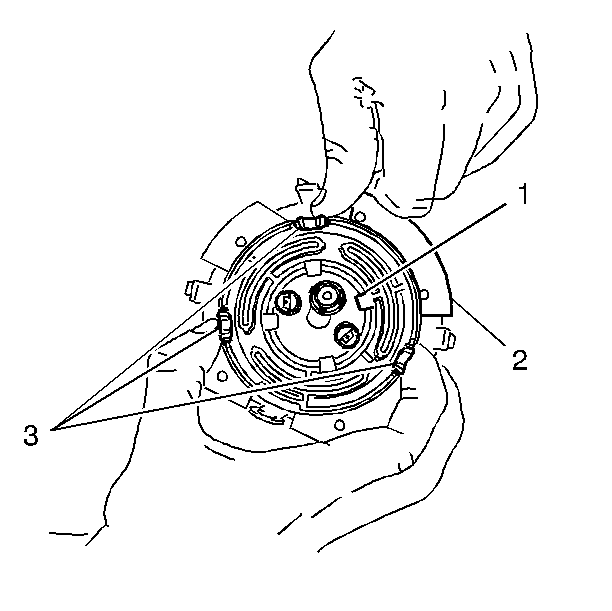 1
2
3