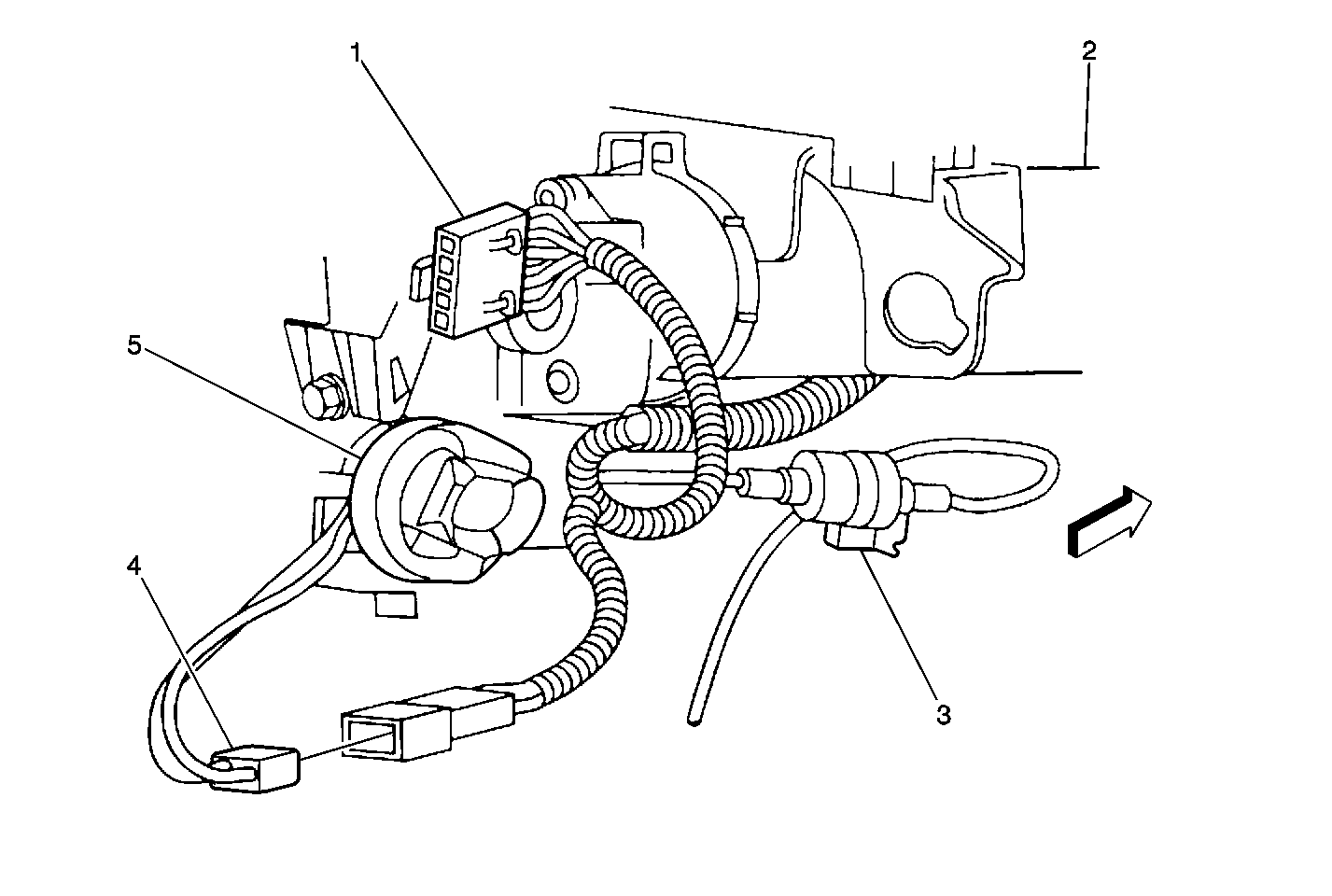 1
2
5
4
3