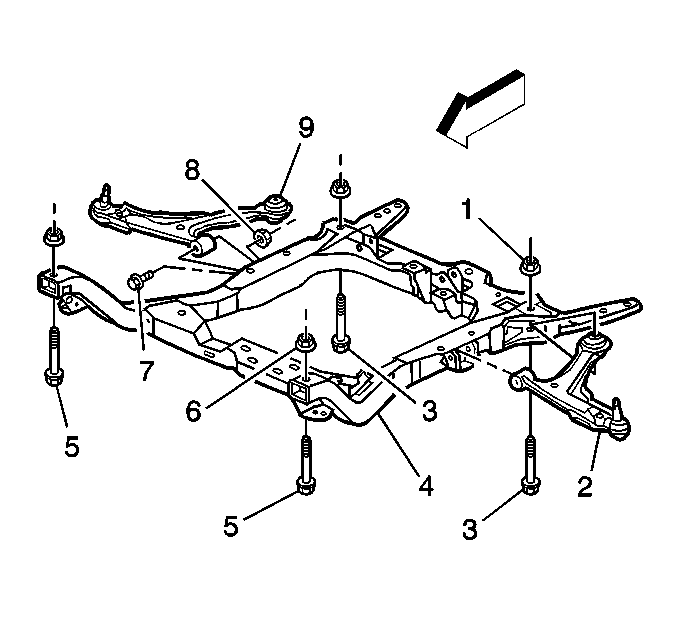 9
8
1
7
6
3
5
4
2
5
3