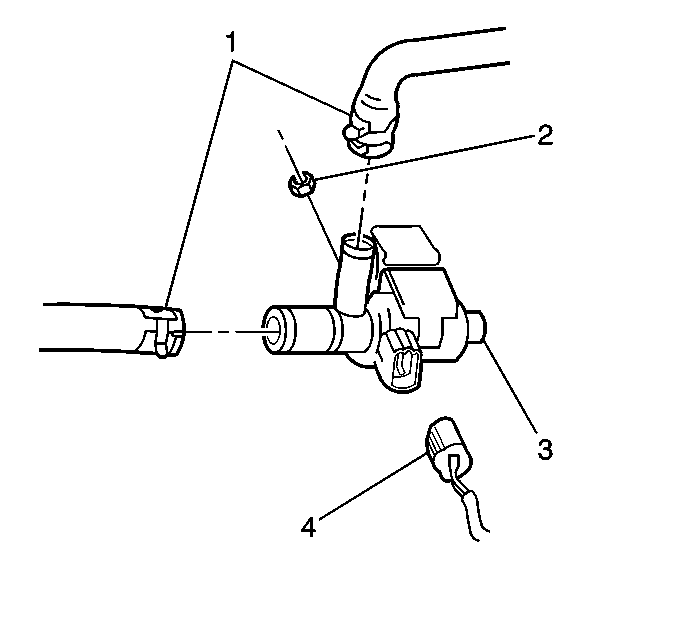 1
2
3
4