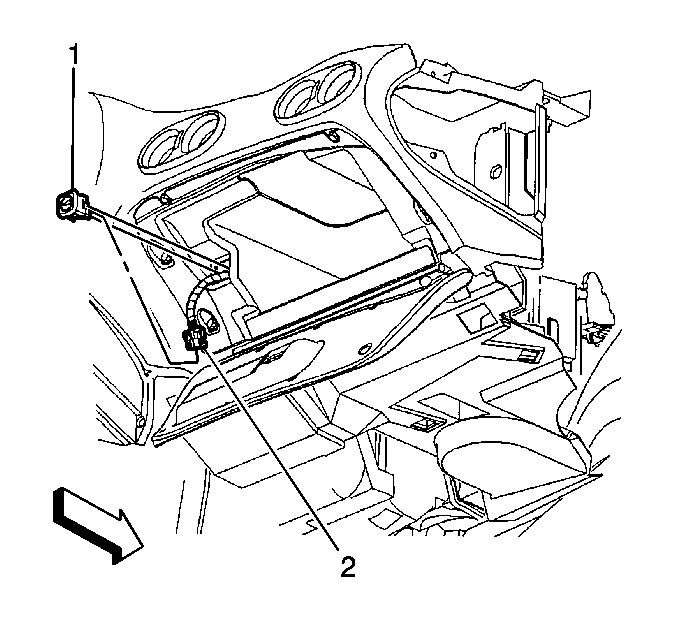 1

2