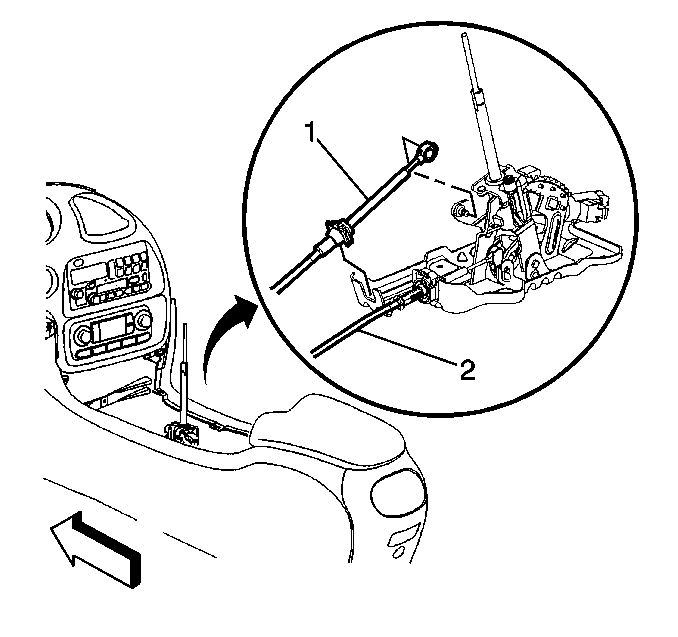 1

2