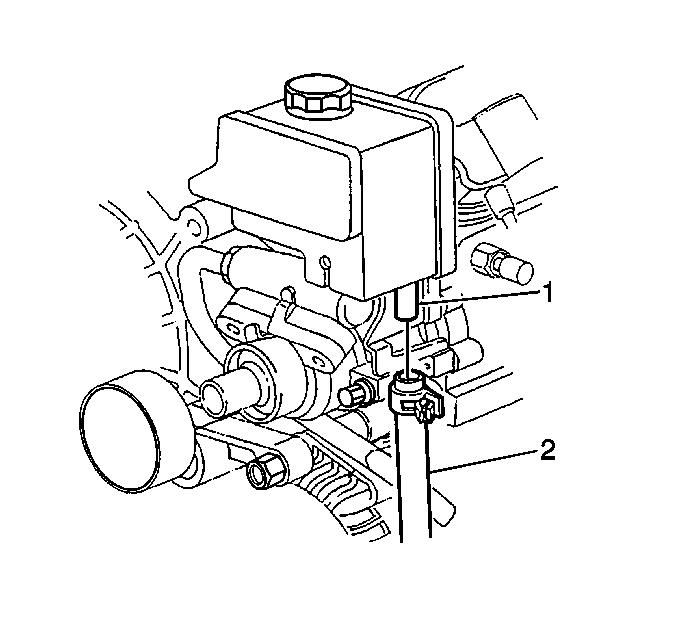 1
2