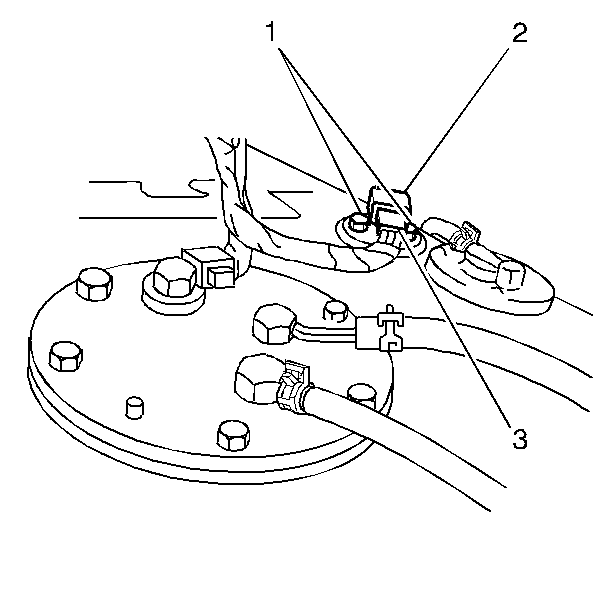 1
2
3