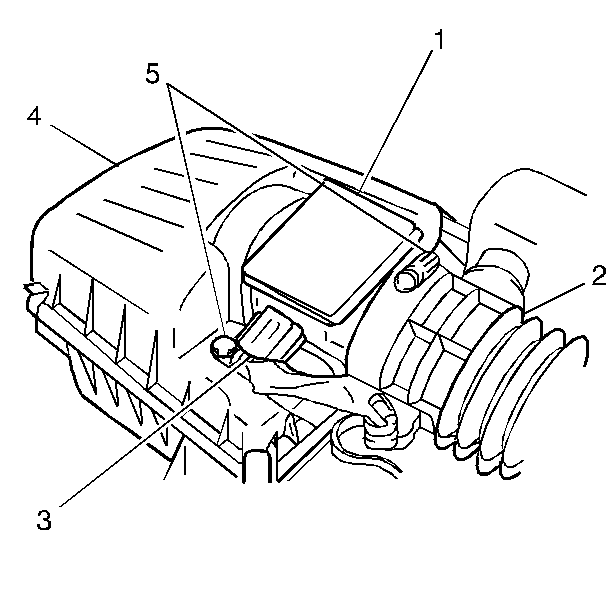 1
5
4
2
3