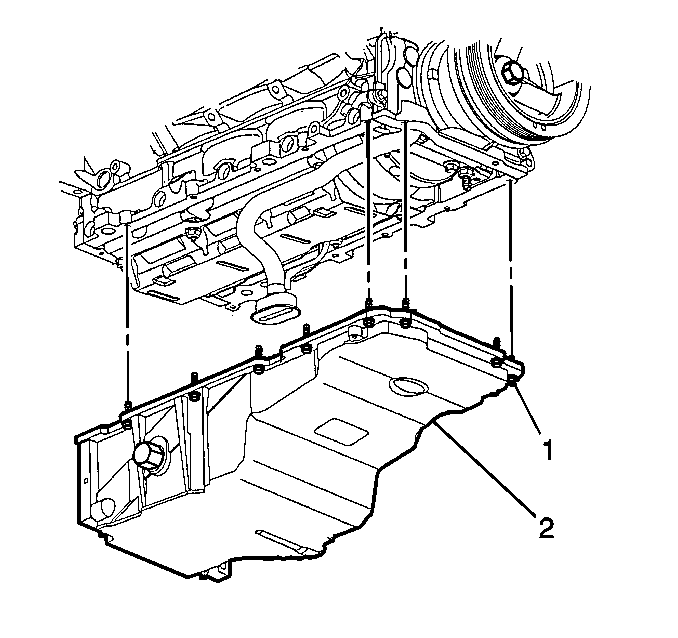 1
2