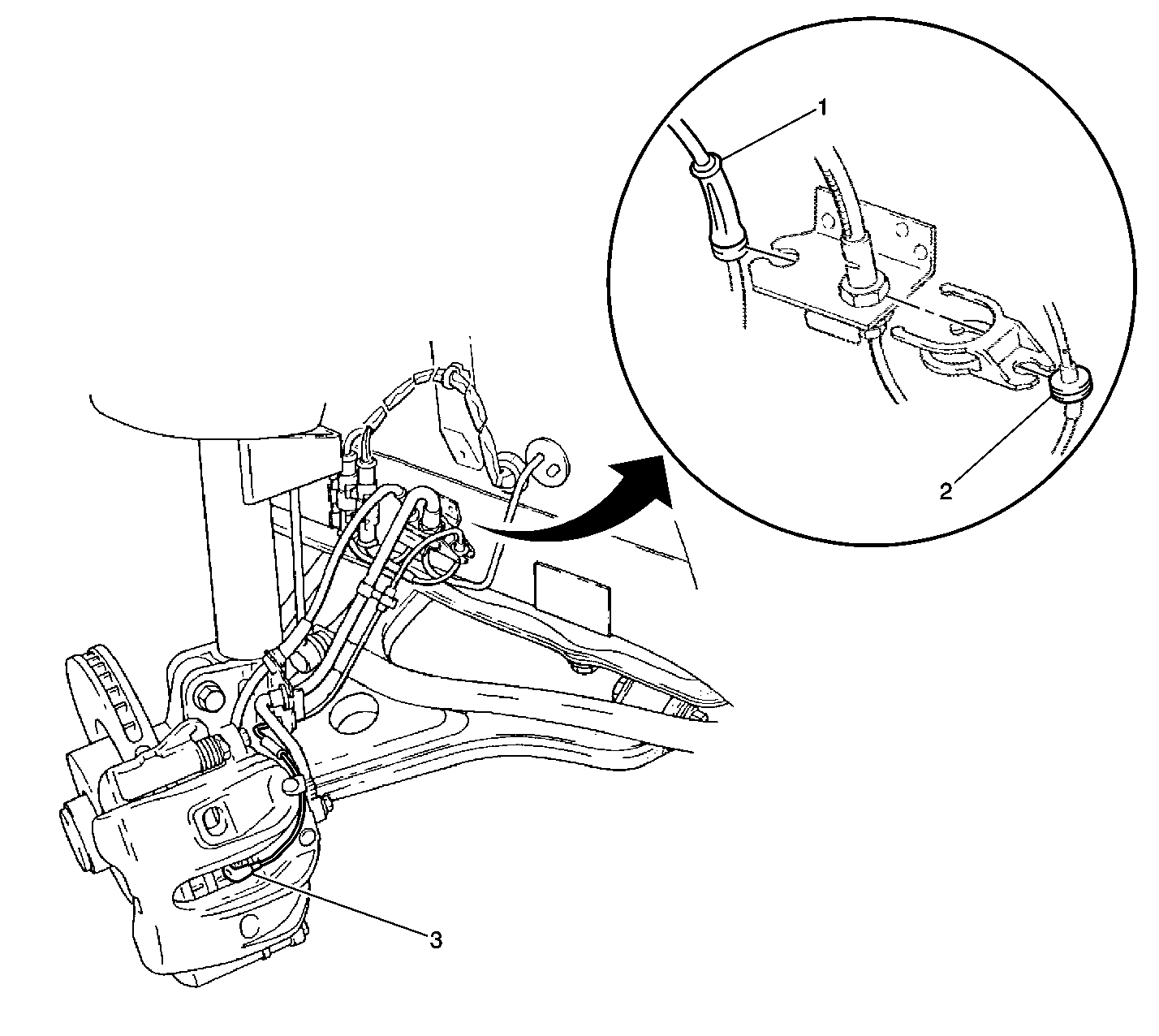 1
2
3