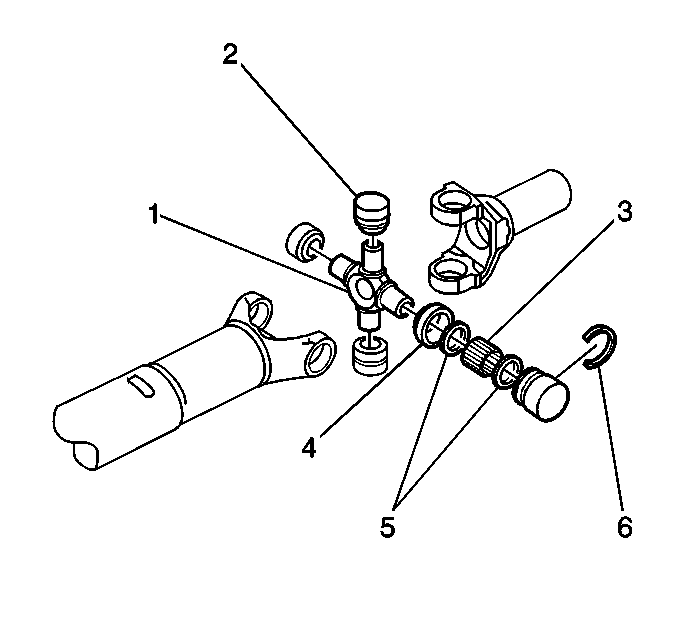 2
1
3
4
5
6