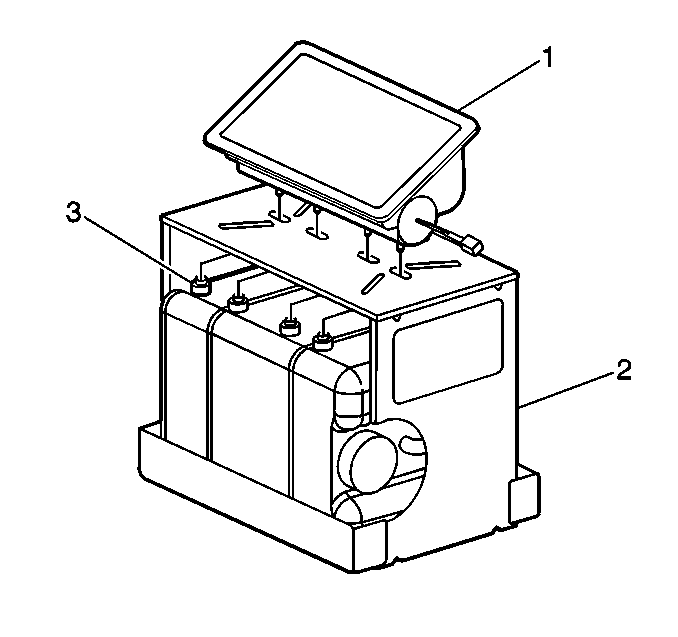 1
3
2