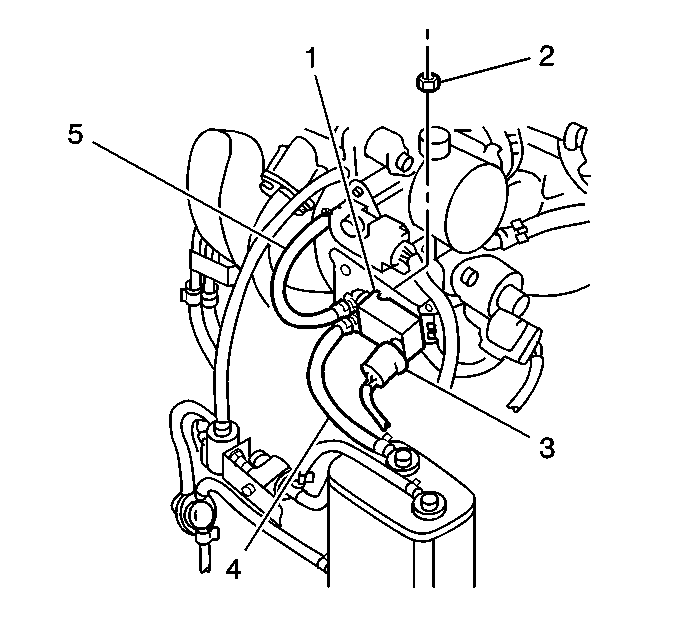 1
2
5
3
4