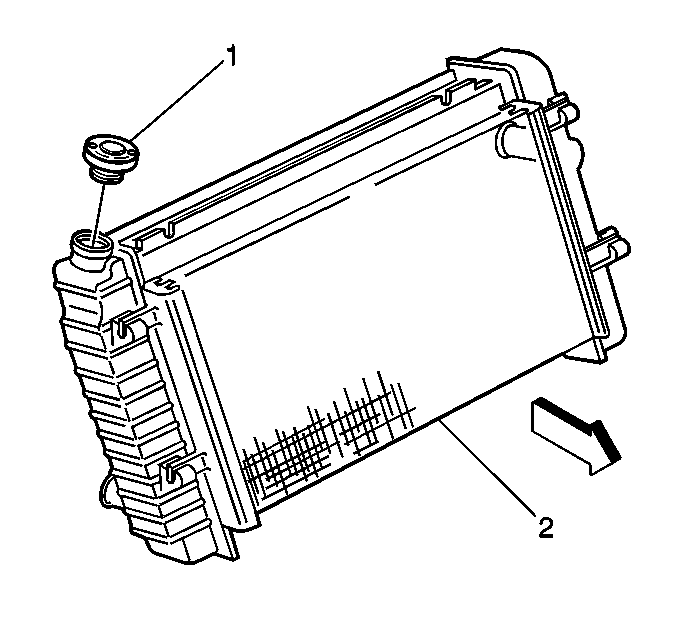 1

2