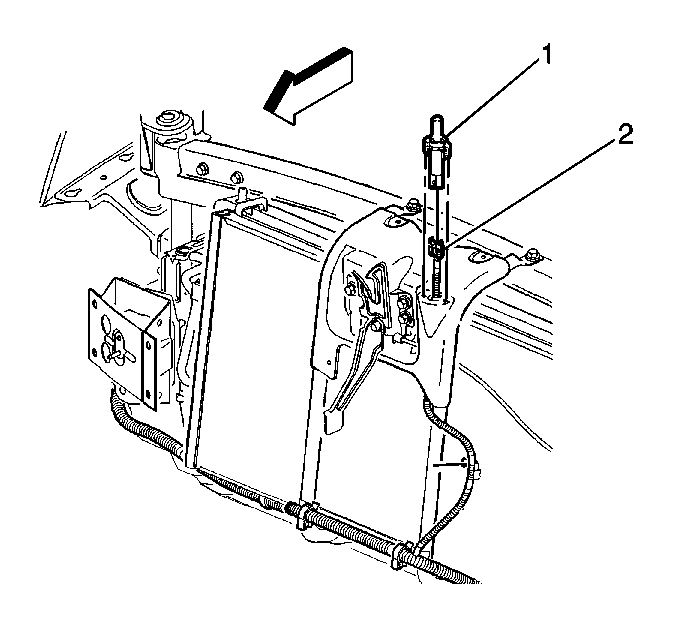 1
2