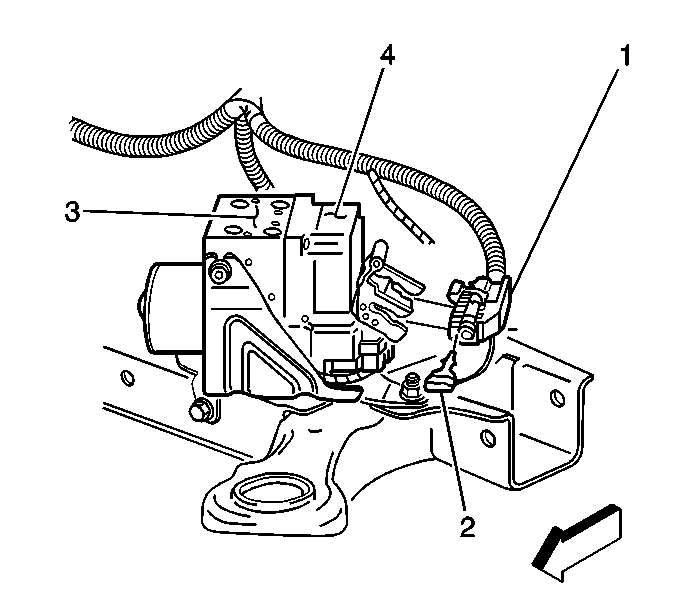 4
1
3
2