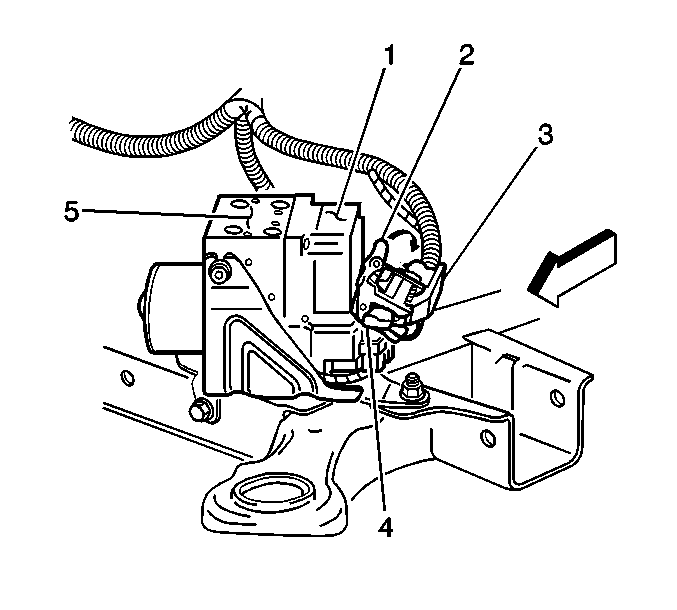 1
2
3
5
4