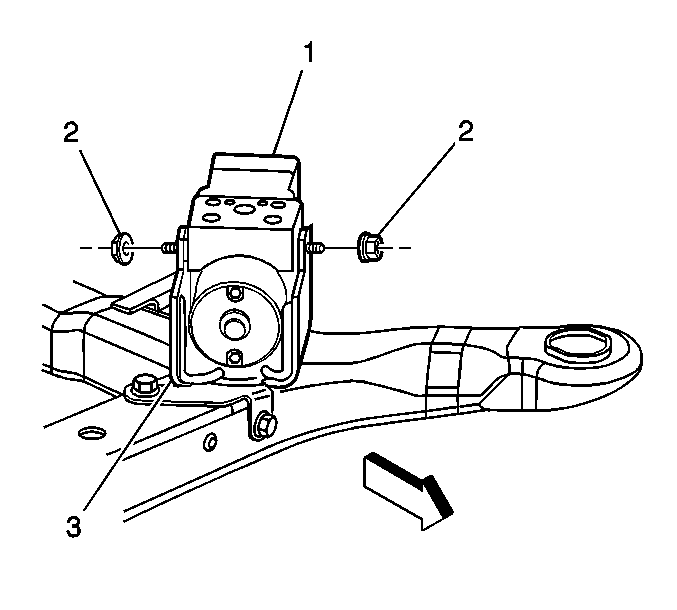 1
2
2
3