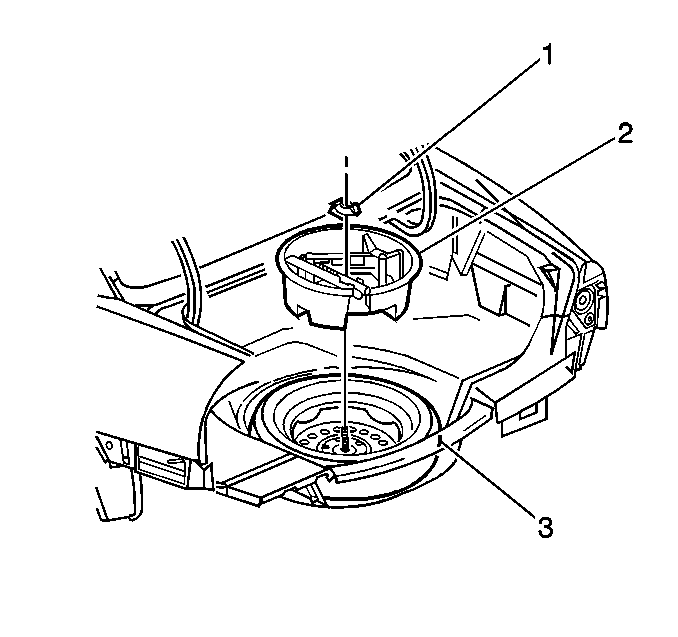 1
2
3